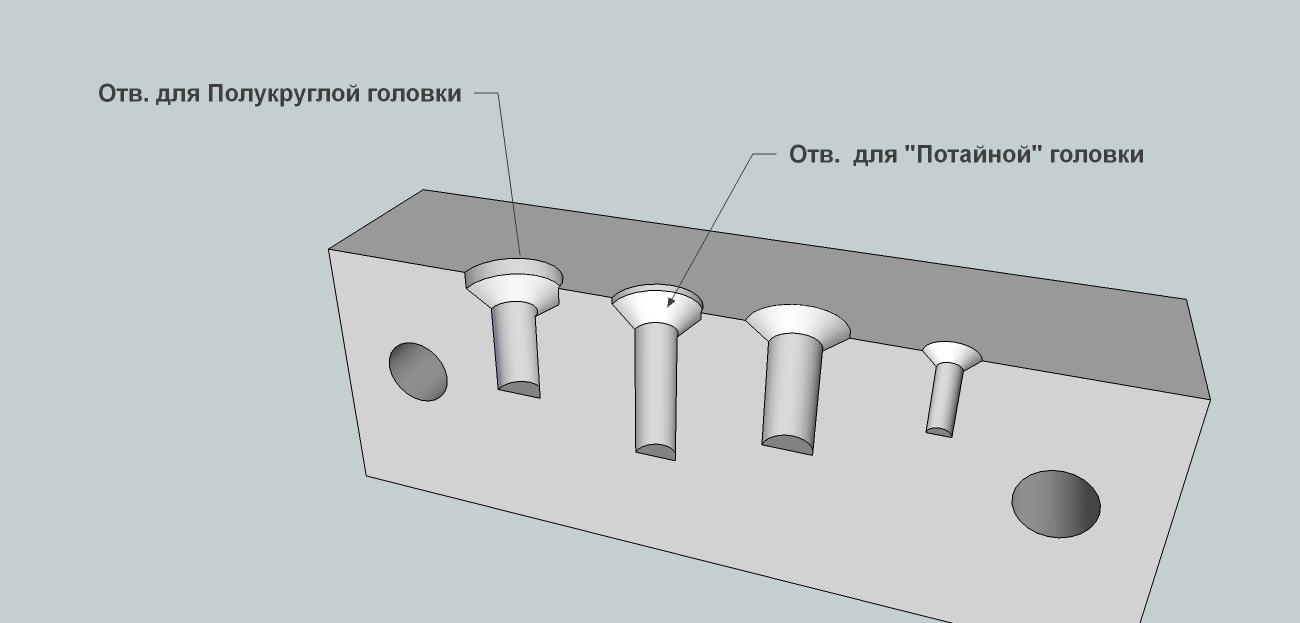 Отв. для Полукруглой головки

Отв. для "Потайной" головки