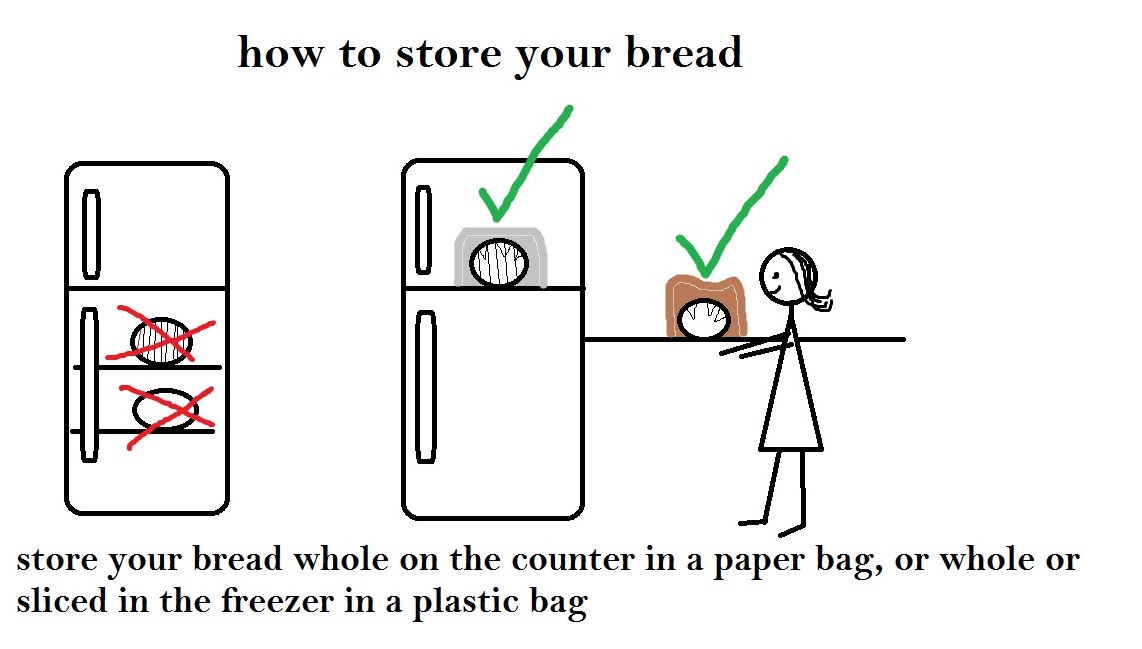 how to store your bread

store your bread whole on the counter in a paper bag, or whole or sliced in the freezer in a plastic bag