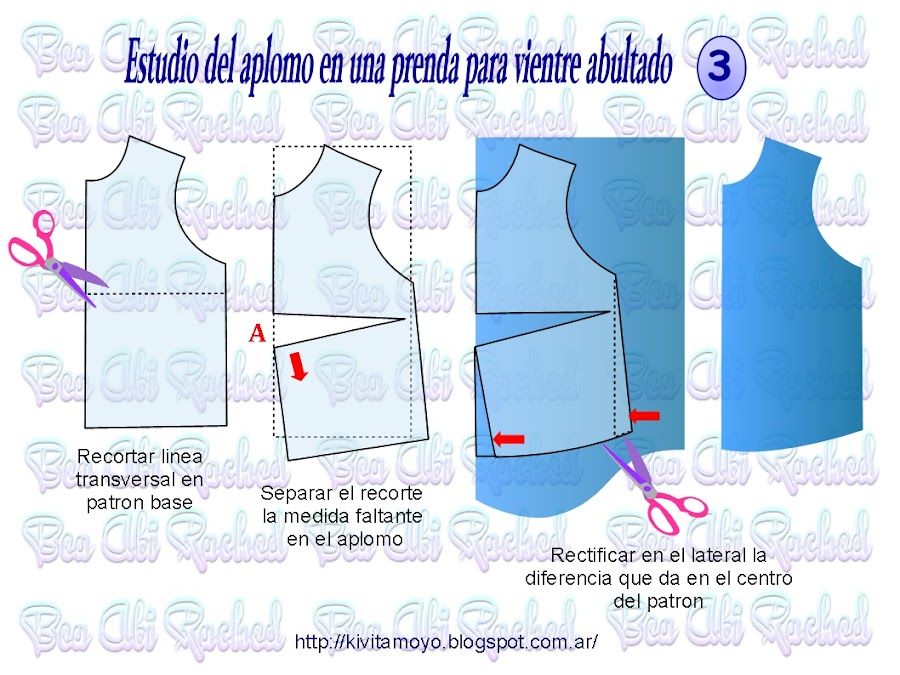 Bea Abi Rached

Estudio del aplomo en una prenda para vientre abultado 3

A

Recortar linea transversal en patron base

Separar el recorte la medida faltante en el aplomo

Rectificar en el lateral la diferencia que da en el centro del patron

http://kivitamoyo.blogspot.com.ar/