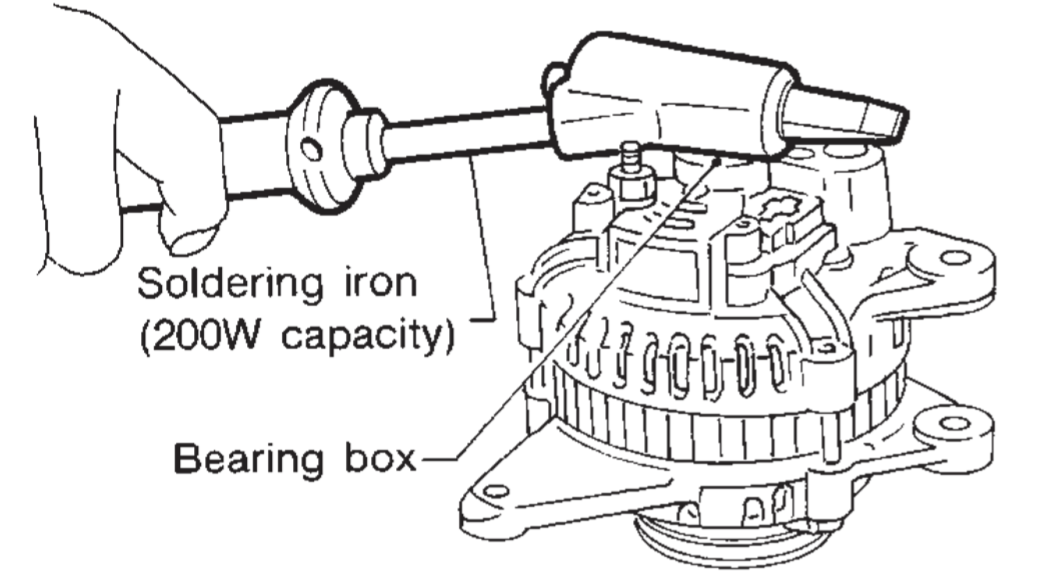 Soldering iron
(200W capacity)

Bearing box