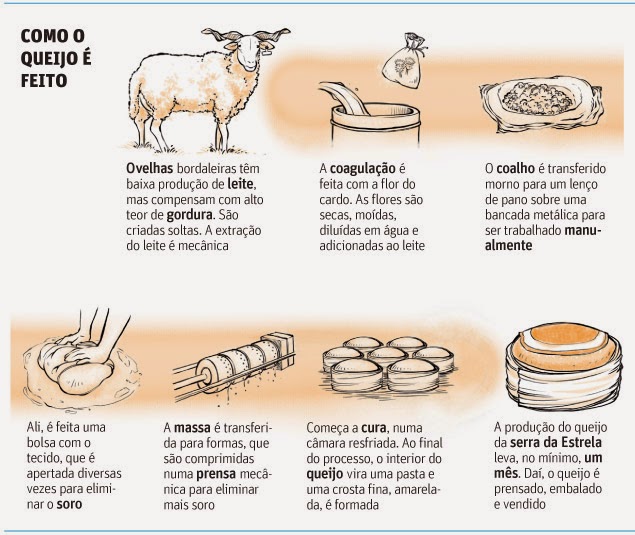 COMO O QUEIJO É FEITO

Ovelhas bordaleiras têm baixa produção de leite, mas compensam com alto teor de gordura. São criadas soltas. A extração do leite é mecânica

A coagulação é feita com a flor do cardo. As flores são secas, moídas, diluídas em água e adicionadas ao leite

O coalho é transferido morno para um lenço de pano sobre uma bancada metálica para ser trabalhado manualmente

Ali, é feita uma bolsa com o tecido, que é apertada diversas vezes para eliminar o soro

A massa é transferida para formas, que são comprimidas numa prensa mecânica para eliminar mais soro

Começa a cura, numa câmara resfriada. Ao final do processo, o interior do queijo vira uma pasta e uma crosta fina, amarelada, é formada

A produção do queijo da serra da Estrela leva, no mínimo, um mês. Daí, o queijo é prensado, embalado e vendido