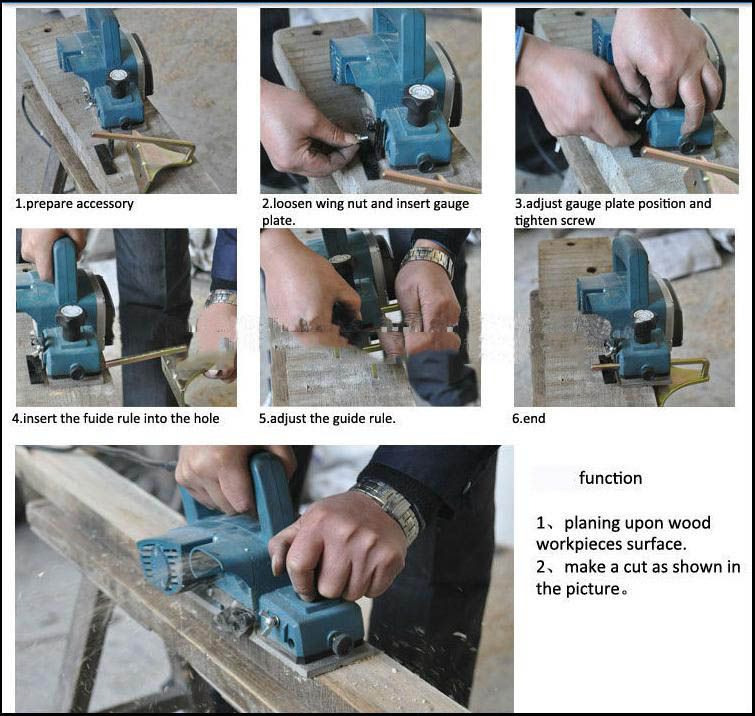 1.prepare accessory

2.loosen wing nut and insert gauge plate.

3.adjust gauge plate position and tighten screw

4.insert the fuide rule into the hole

5.adjust the guide rule.

6.end

function

1、planing upon wood workpieces surface.
2、make a cut as shown in the picture。