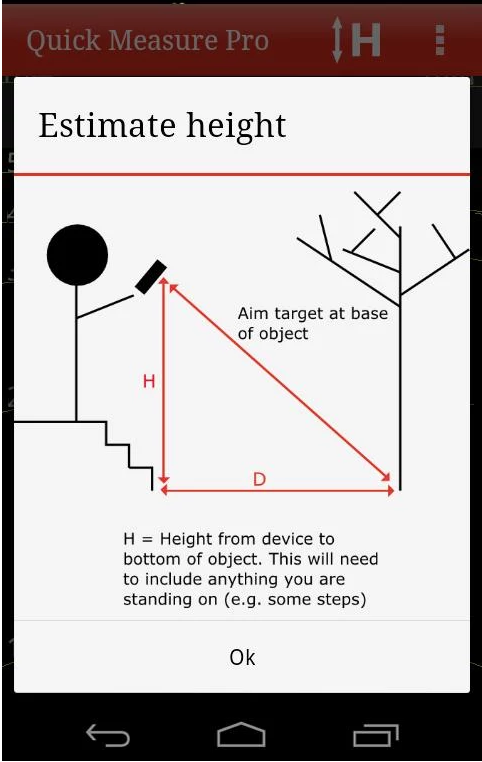 Quick Measure Pro

H

Estimate height

Aim target at base of object

H

D

H = Height from device to bottom of object. This will need to include anything you are standing on (e.g. some steps)

Ok