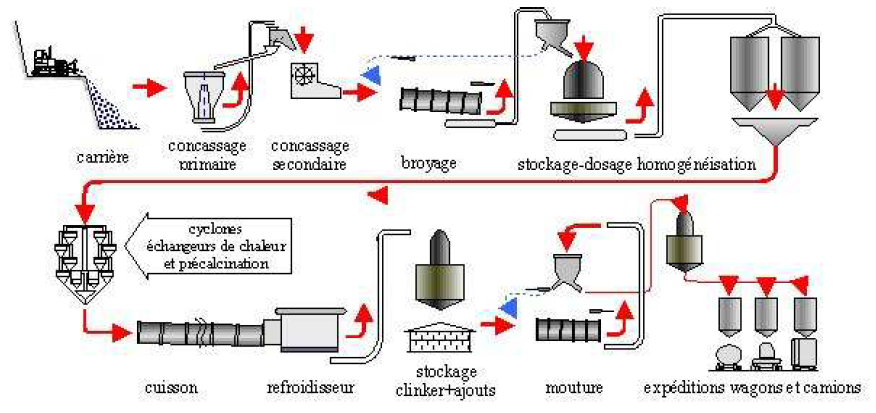 carrière

concassage primaire

concassage secondaire

broyage

stockage-dosage homogénéisation

cyclones échangeurs de chaleur et précalcination

cuisson

refroidisseur

stockage clinker+ajouts

mouture

expéditions wagons et camions