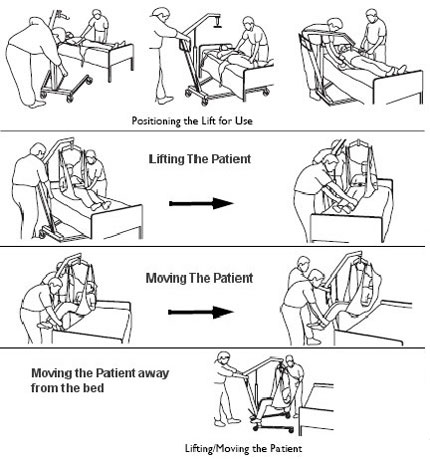 Positioning the Lift for Use

Lifting The Patient

Moving The Patient

Moving the Patient away from the bed

Lifting/Moving the Patient