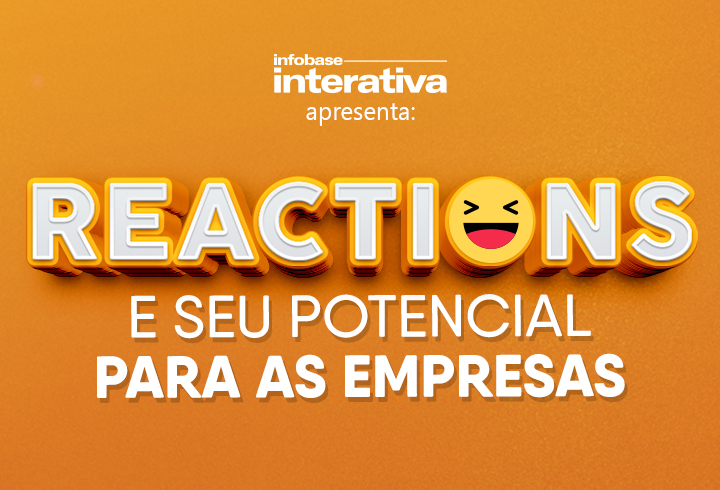 infobase
interativa
apresenta:

REACTIONS

E SEU POTENCIAL
PARA AS EMPRESAS