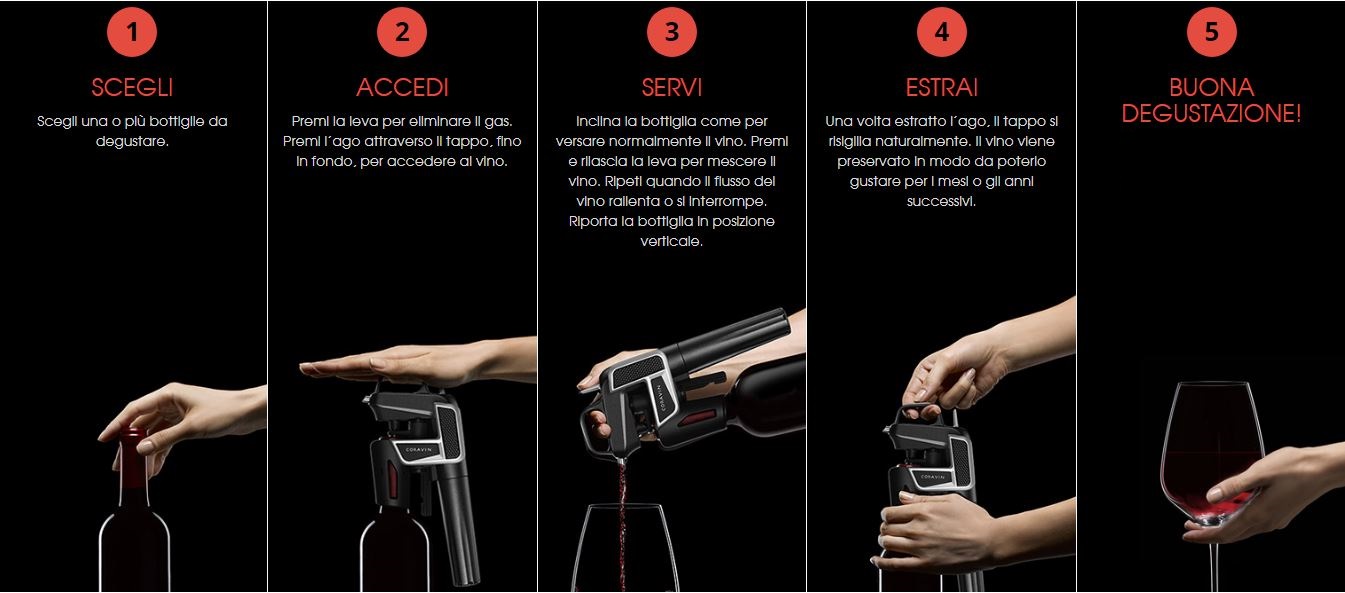 1

SCEGLI

Scegli una o più bottiglie da degustare.

2

ACCEDI

Premi la leva per eliminare il gas. Premi l´ago attraverso il tappo, fino in fondo, per accedere al vino.

CORAVIN

3

SERVI

Inclina la bottiglia come per versare normalmente il vino. Premi e rilascia la leva per mescere il vino. Ripeti quando il flusso del vino rallenta o si interrompe. Riporta la bottiglia in posizione verticale.

CORAVIN

4

ESTRAI

Una volta estratto l´ago, il tappo si risigilla naturalmente. Il vino viene preservato in modo da poterlo gustare per i mesi o gli anni successivi.

CORAVIN

5

BUONA DEGUSTAZIONE!