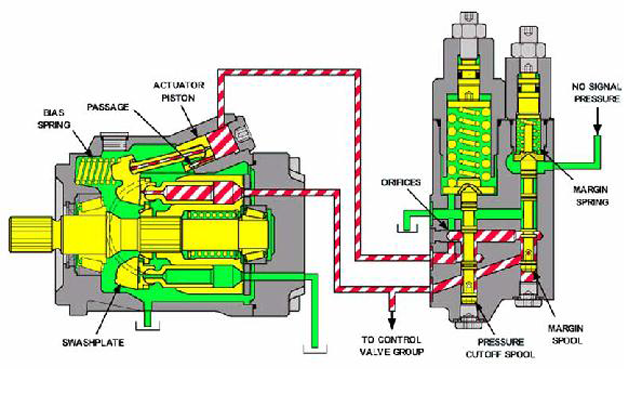 ACTUATOR PISTON

PASSAGE

BIAS SPRING

NO SIGNAL PRESSURE

ORIFICES

MARGIN SPRING

SWASHPLATE

TO CONTROL VALVE GROUP

PRESSURE CUTOFF SPOOL

MARGIN SPOOL