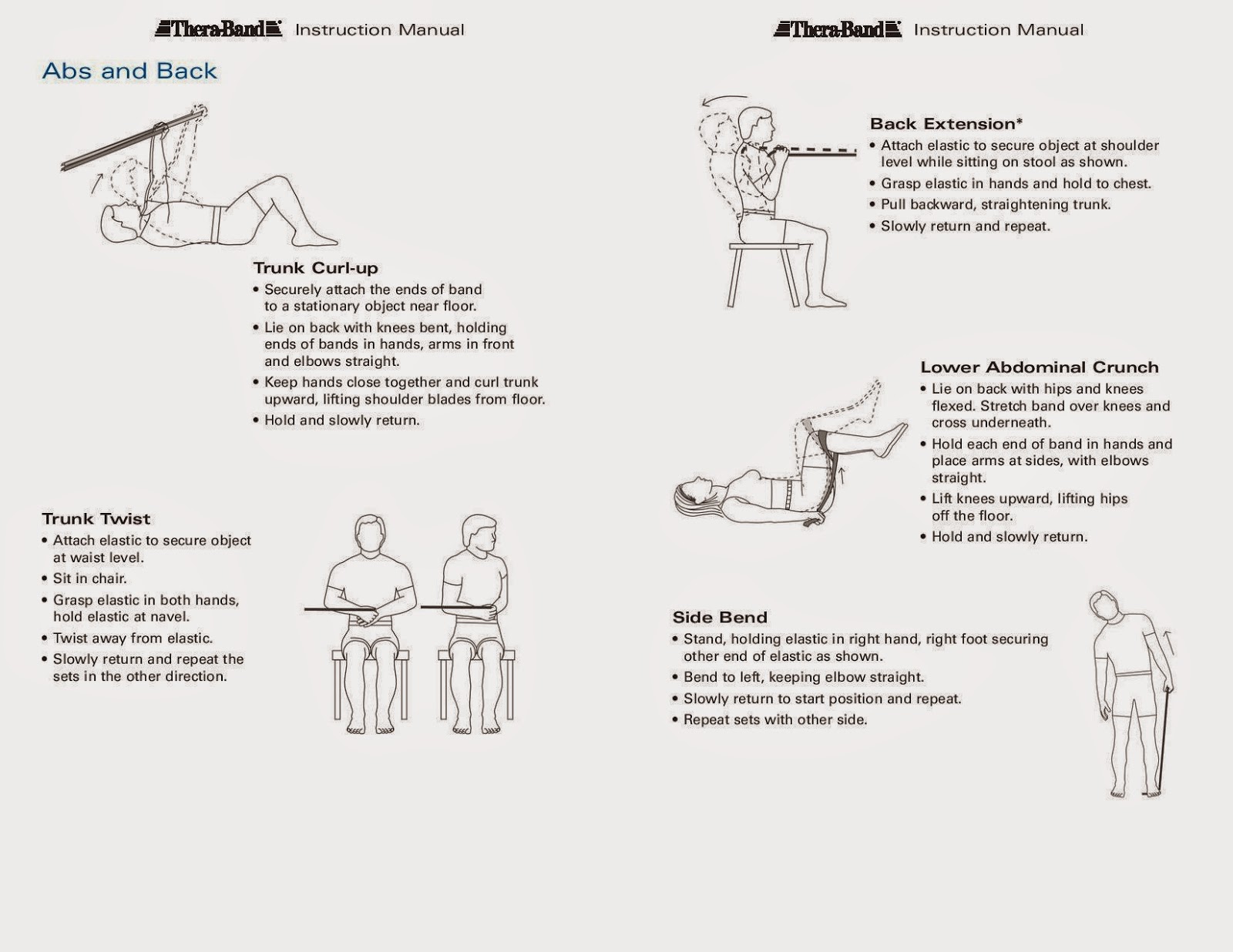 Thera-Band Instruction Manual

Abs and Back

Trunk Curl-up
• Securely attach the ends of band to a stationary object near floor.
• Lie on back with knees bent, holding ends of bands in hands, arms in front and elbows straight.
• Keep hands close together and curl trunk upward, lifting shoulder blades from floor.
• Hold and slowly return.

Trunk Twist
• Attach elastic to secure object at waist level.
• Sit in chair.
• Grasp elastic in both hands, hold elastic at navel.
• Twist away from elastic.
• Slowly return and repeat the sets in the other direction.

Thera-Band Instruction Manual

Back Extension*
• Attach elastic to secure object at shoulder level while sitting on stool as shown.
• Grasp elastic in hands and hold to chest.
• Pull backward, straightening trunk.
• Slowly return and repeat.

Lower Abdominal Crunch
• Lie on back with hips and knees flexed. Stretch band over knees and cross underneath.
• Hold each end of band in hands and place arms at sides, with elbows straight.
• Lift knees upward, lifting hips off the floor.
• Hold and slowly return.

Side Bend
• Stand, holding elastic in right hand, right foot securing other end of elastic as shown.
• Bend to left, keeping elbow straight.
• Slowly return to start position and repeat.
• Repeat sets with other side.