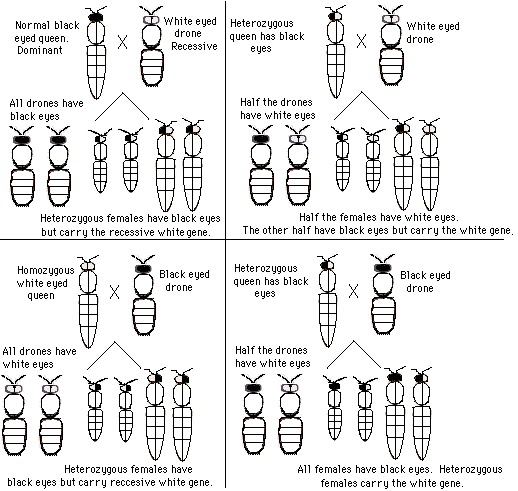 Normal black eyed queen. Dominant

X

White eyed drone Recessive

All drones have black eyes

Heterozygous females have black eyes but carry the recessive white gene.

Heterozygous queen has black eyes

X

White eyed drone

Half the drones have white eyes

Half the females have white eyes. The other half have black eyes but carry the white gene.

Homozygous white eyed queen

X

Black eyed drone

All drones have white eyes

Heterozygous females have black eyes but carry reccesive white gene.

Heterozygous queen has black eyes

X

Black eyed drone

Half the drones have white eyes

All females have black eyes. Heterozygous females carry the white gene.