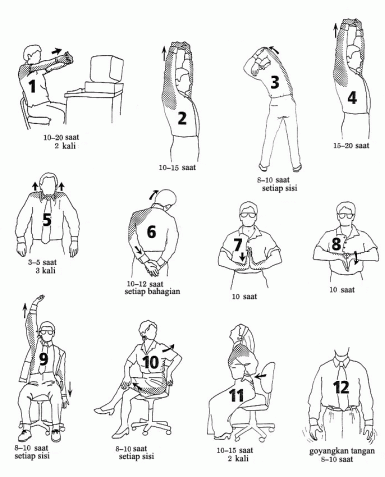 1
10–20 saat
2 kali

2
10–15 saat

3
8–10 saat
setiap sisi

4
15–20 saat

5
3–5 saat
3 kali

6
10–12 saat
setiap bahagian

7
10 saat

8
10 saat

9
8–10 saat
setiap sisi

10
8–10 saat
setiap sisi

11
10–15 saat
2 kali

12
goyangkan tangan
8–10 saat