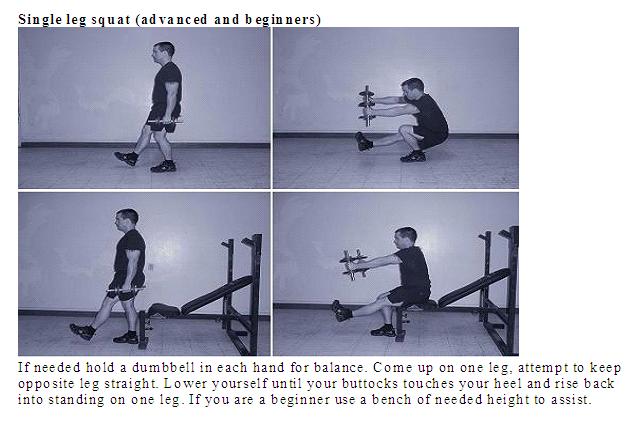 Single leg squat (advanced and beginners)

If needed hold a dumbbell in each hand for balance. Come up on one leg, attempt to keep opposite leg straight. Lower yourself until your buttocks touches your heel and rise back into standing on one leg. If you are a beginner use a bench of needed height to assist.