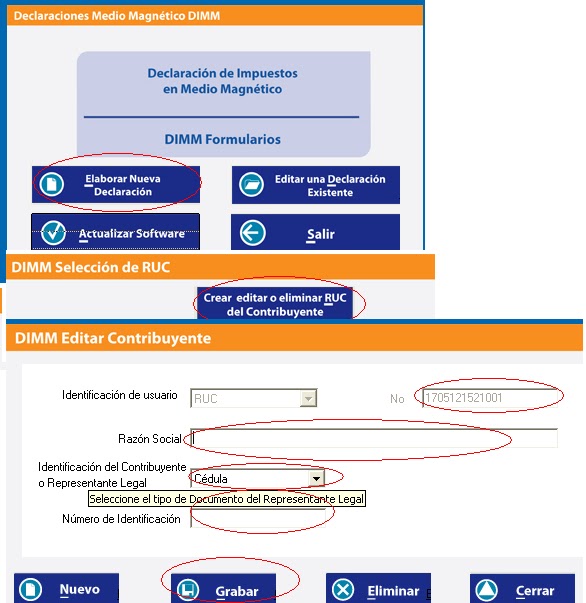 Declaraciones Medio Magnético DIMM

Declaración de Impuestos en Medio Magnético

DIMM Formularios

Elaborar Nueva Declaración

Editar una Declaración Existente

Actualizar Software

Salir

DIMM Selección de RUC

Crear editar o eliminar RUC del Contribuyente

DIMM Editar Contribuyente

Identificación de usuario RUC No 1705121521001

Razón Social

Identificación del Contribuyente o Representante Legal Cédula

Seleccione el tipo de Documento del Representante Legal

Número de Identificación

Nuevo

Grabar

Eliminar

Cerrar