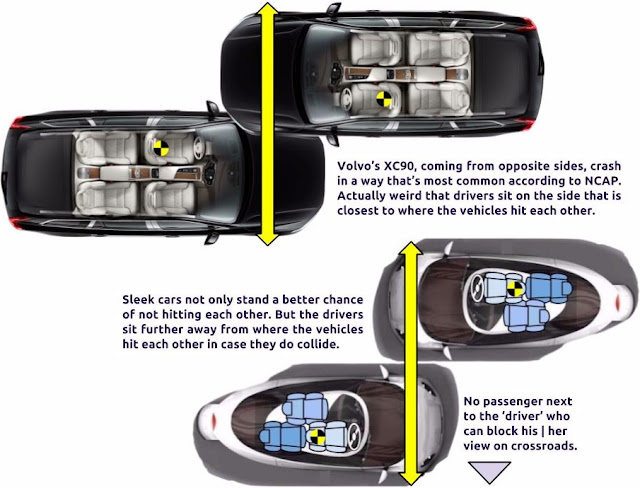 Volvo's XC90, coming from opposite sides, crash in a way that's most common according to NCAP. Actually weird that drivers sit on the side that is closest to where the vehicles hit each other.

Sleek cars not only stand a better chance of not hitting each other. But the drivers sit further away from where the vehicles hit each other in case they do collide.

No passenger next to the 'driver' who can block his | her view on crossroads.