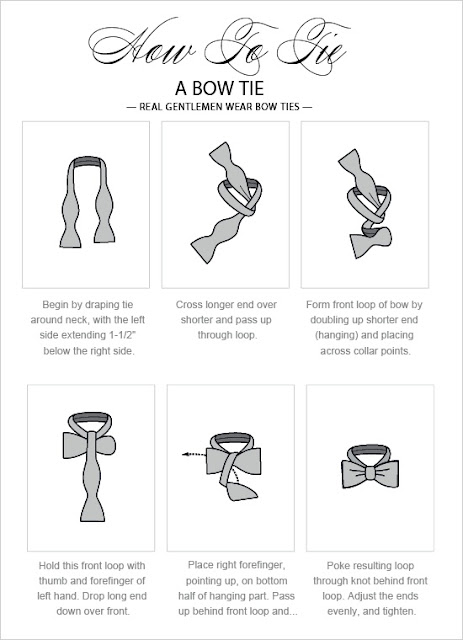 How To Tie
A BOW TIE
— REAL GENTLEMEN WEAR BOW TIES —

Begin by draping tie around neck, with the left side extending 1-1/2" below the right side.

Cross longer end over shorter and pass up through loop.

Form front loop of bow by doubling up shorter end (hanging) and placing across collar points.

Hold this front loop with thumb and forefinger of left hand. Drop long end down over front.

Place right forefinger, pointing up, on bottom half of hanging part. Pass up behind front loop and...

Poke resulting loop through knot behind front loop. Adjust the ends evenly, and tighten.