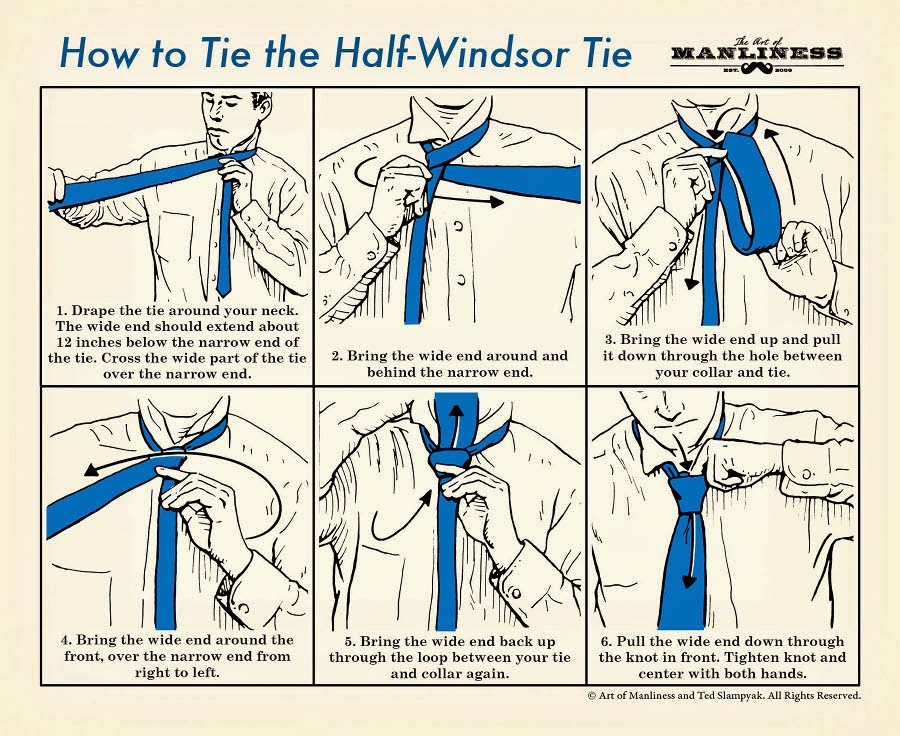 How to Tie the Half-Windsor Tie

The Art of MANLINESS EST. 2008

1. Drape the tie around your neck. The wide end should extend about 12 inches below the narrow end of the tie. Cross the wide part of the tie over the narrow end.

2. Bring the wide end around and behind the narrow end.

3. Bring the wide end up and pull it down through the hole between your collar and tie.

4. Bring the wide end around the front, over the narrow end from right to left.

5. Bring the wide end back up through the loop between your tie and collar again.

6. Pull the wide end down through the knot in front. Tighten knot and center with both hands.

© Art of Manliness and Ted Slampyak. All Rights Reserved.