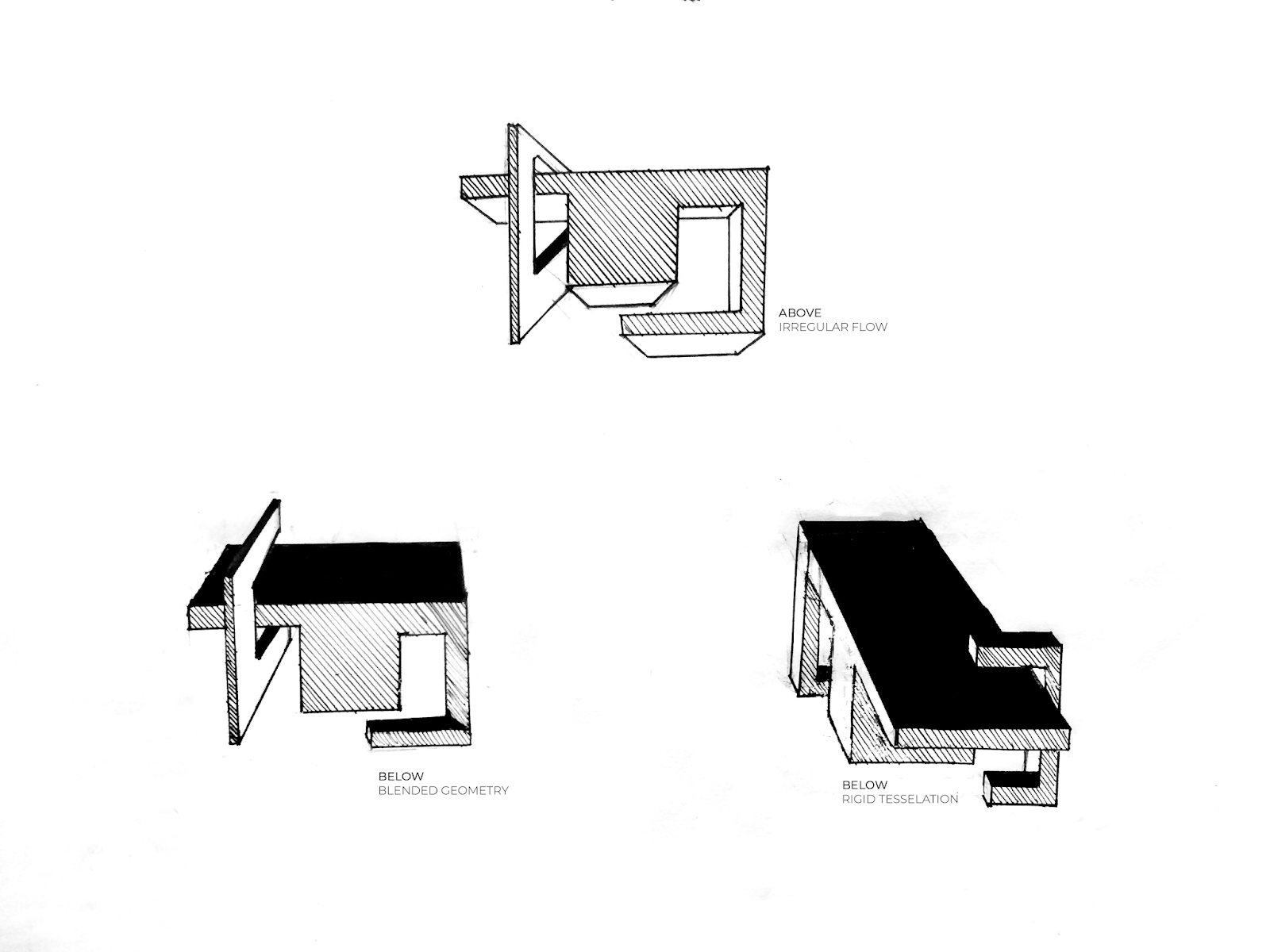 ABOVE
IRREGULAR FLOW

BELOW
BLENDED GEOMETRY

BELOW
RIGID TESSELATION