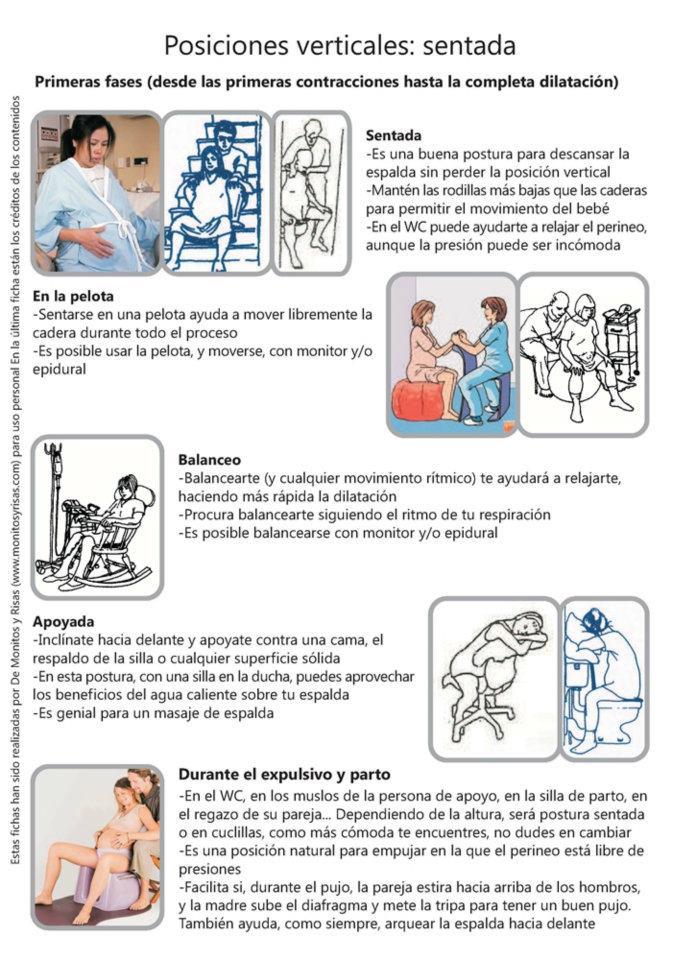 Posiciones verticales: sentada

Primeras fases (desde las primeras contracciones hasta la completa dilatación)

Sentada
-Es una buena postura para descansar la espalda sin perder la posición vertical
-Mantén las rodillas más bajas que las caderas para permitir el movimiento del bebé
-En el WC puede ayudarte a relajar el perineo, aunque la presión puede ser incómoda

En la pelota
-Sentarse en una pelota ayuda a mover libremente la cadera durante todo el proceso
-Es posible usar la pelota, y moverse, con monitor y/o epidural

Balanceo
-Balancearte (y cualquier movimiento rítmico) te ayudará a relajarte, haciendo más rápida la dilatación
-Procura balancearte siguiendo el ritmo de tu respiración
-Es posible balancearse con monitor y/o epidural

Apoyada
-Inclínate hacia delante y apoyate contra una cama, el respaldo de la silla o cualquier superficie sólida
-En esta postura, con una silla en la ducha, puedes aprovechar los beneficios del agua caliente sobre tu espalda
-Es genial para un masaje de espalda

Durante el expulsivo y parto
-En el WC, en los muslos de la persona de apoyo, en la silla de parto, en el regazo de su pareja... Dependiendo de la altura, será postura sentada o en cuclillas, como más cómoda te encuentres, no dudes en cambiar
-Es una posición natural para empujar en la que el perineo está libre de presiones
-Facilita si, durante el pujo, la pareja estira hacia arriba de los hombros, y la madre sube el diafragma y mete la tripa para tener un buen pujo. También ayuda, como siempre, arquear la espalda hacia delante

Estas fichas han sido realizadas por De Monitos y Risas (www.monitosyrisas.com) para uso personal En la última ficha están los créditos de los contenidos