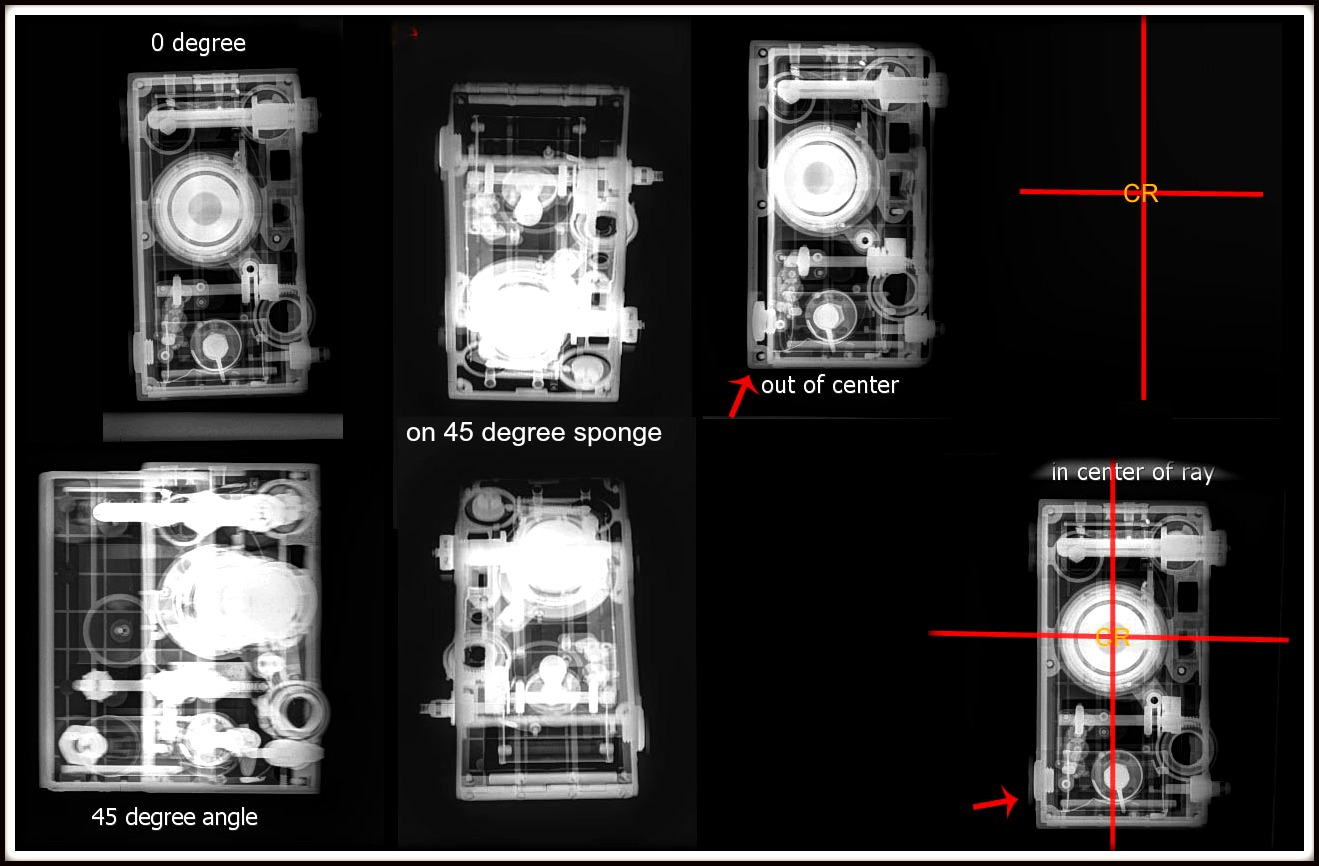 0 degree

out of center

CR

on 45 degree sponge

in center of ray

CR

45 degree angle