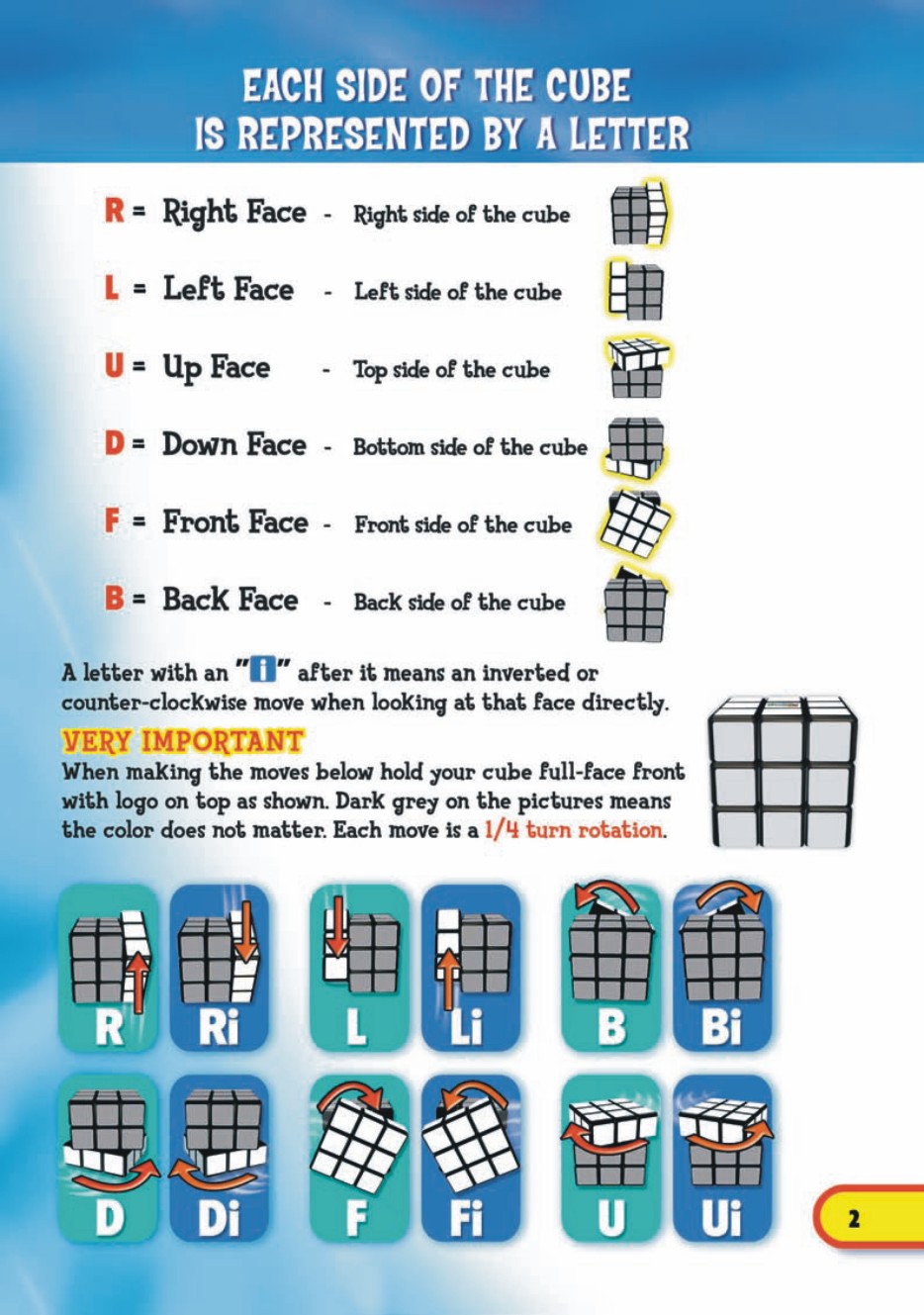 EACH SIDE OF THE CUBE IS REPRESENTED BY A LETTER

R = Right Face - Right side of the cube

L = Left Face - Left side of the cube

U = Up Face - Top side of the cube

D = Down Face - Bottom side of the cube

F = Front Face - Front side of the cube

B = Back Face - Back side of the cube

A letter with an "i" after it means an inverted or counter-clockwise move when looking at that face directly.

VERY IMPORTANT
When making the moves below hold your cube full-face front with logo on top as shown. Dark grey on the pictures means the color does not matter. Each move is a 1/4 turn rotation.

R Ri L Li B Bi

D Di F Fi U Ui

2