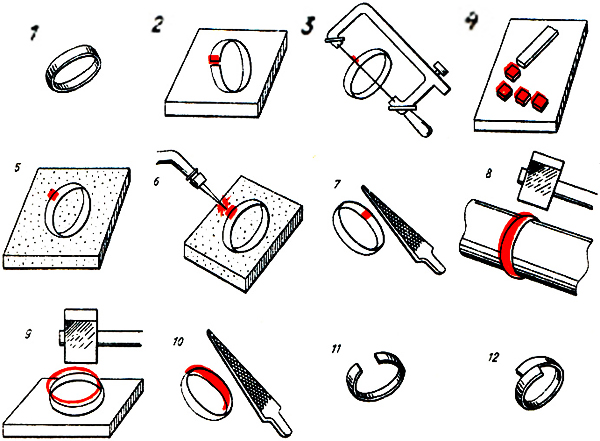 1

2

3

4

5

6

7

8

9

10

11

12