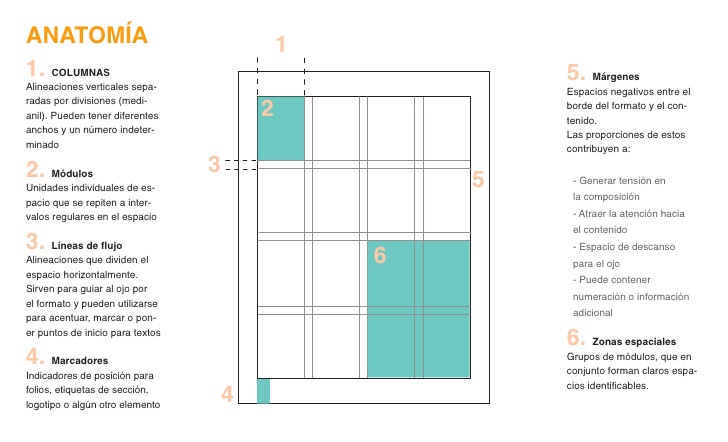 ANATOMÍA

1. COLUMNAS
Alineaciones verticales separadas por divisiones (medianil). Pueden tener diferentes anchos y un número indeterminado

2. Módulos
Unidades individuales de espacio que se repiten a intervalos regulares en el espacio

3. Líneas de flujo
Alineaciones que dividen el espacio horizontalmente. Sirven para guiar al ojo por el formato y pueden utilizarse para acentuar, marcar o poner puntos de inicio para textos

4. Marcadores
Indicadores de posición para folios, etiquetas de sección, logotipo o algún otro elemento

1

2

3

5

6

4

5. Márgenes
Espacios negativos entre el borde del formato y el contenido.
Las proporciones de estos contribuyen a:

- Generar tensión en la composición
- Atraer la atención hacia el contenido
- Espacio de descanso para el ojo
- Puede contener numeración o información adicional

6. Zonas espaciales
Grupos de módulos, que en conjunto forman claros espacios identificables.