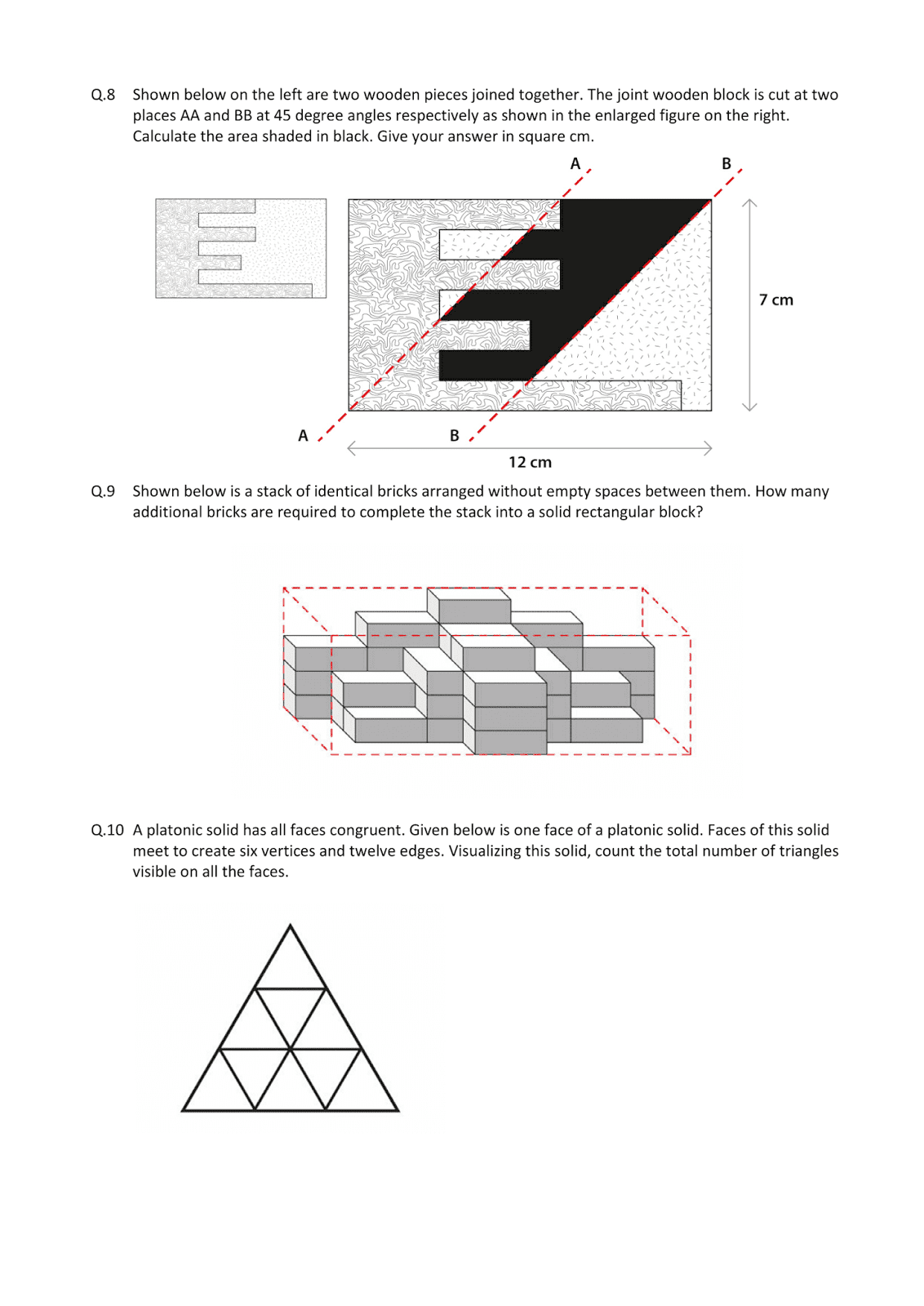 Q.8 Shown below on the left are two wooden pieces joined together. The joint wooden block is cut at two places AA and BB at 45 degree angles respectively as shown in the enlarged figure on the right. Calculate the area shaded in black. Give your answer in square cm.

A

B

7 cm

A

B

12 cm

Q.9 Shown below is a stack of identical bricks arranged without empty spaces between them. How many additional bricks are required to complete the stack into a solid rectangular block?

Q.10 A platonic solid has all faces congruent. Given below is one face of a platonic solid. Faces of this solid meet to create six vertices and twelve edges. Visualizing this solid, count the total number of triangles visible on all the faces.