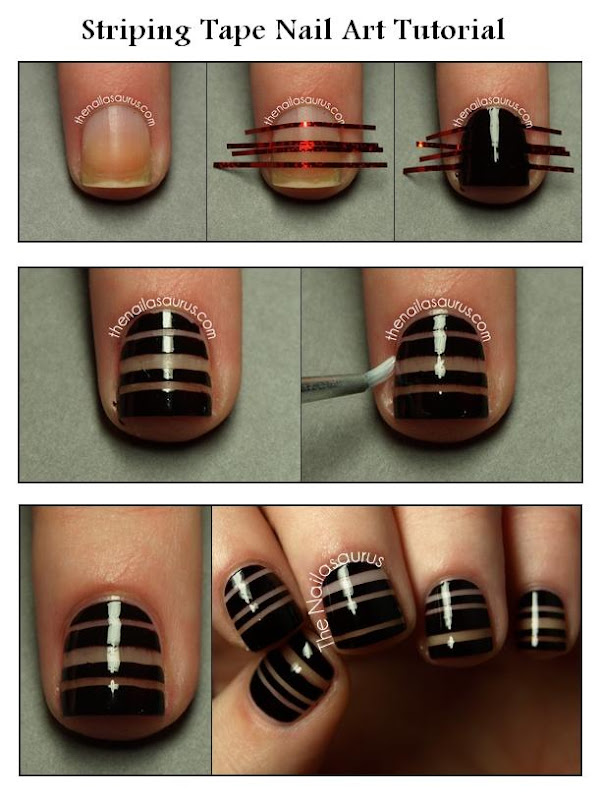 Striping Tape Nail Art Tutorial

thenailasaurus.com

thenailasaurus.com

thenailasaurus.com

thenailasaurus.com

thenailasaurus.com

The Nailasaurus