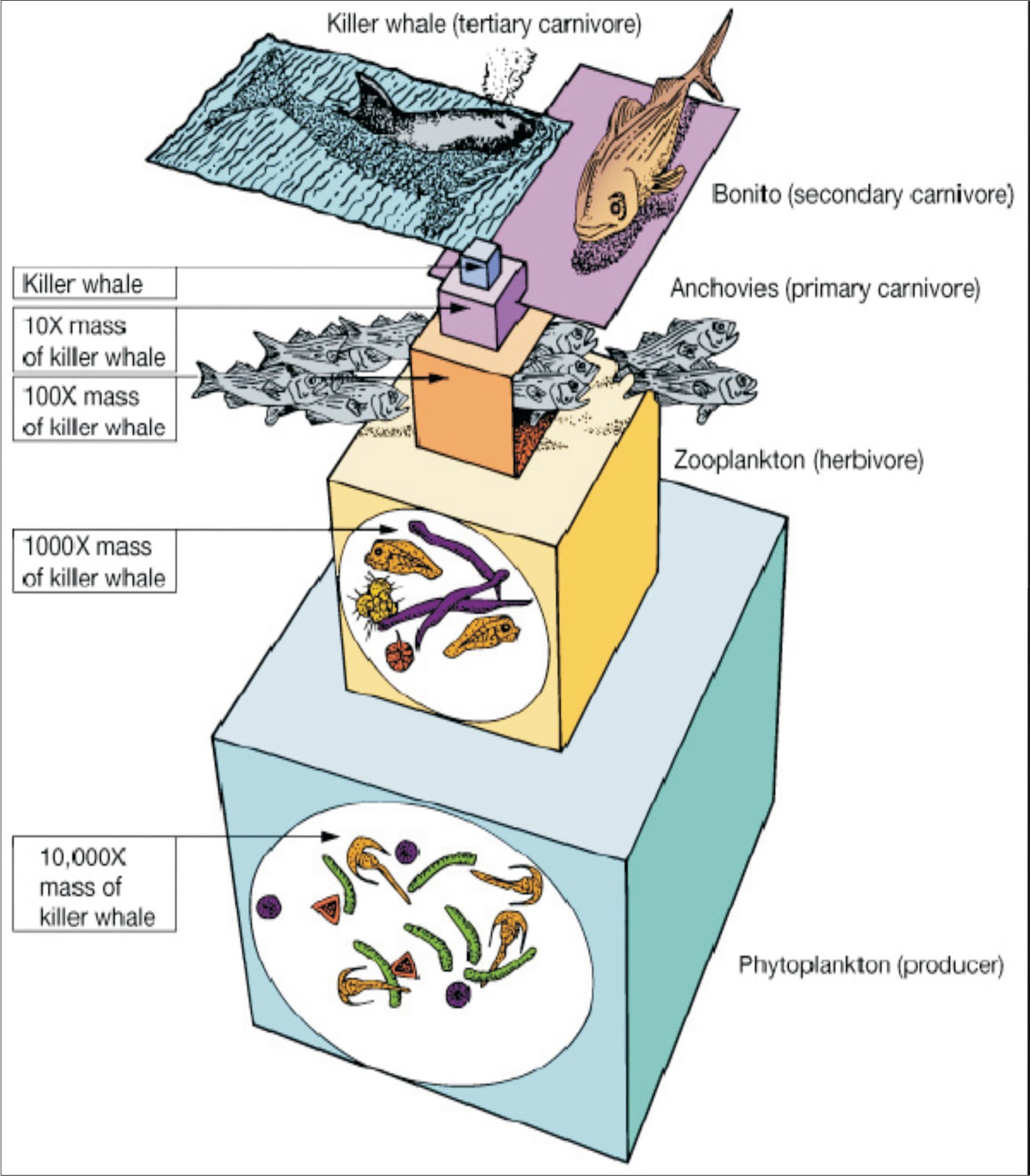 Killer whale (tertiary carnivore)

Bonito (secondary carnivore)

Killer whale

Anchovies (primary carnivore)

10X mass of killer whale

100X mass of killer whale

Zooplankton (herbivore)

1000X mass of killer whale

10,000X mass of killer whale

Phytoplankton (producer)