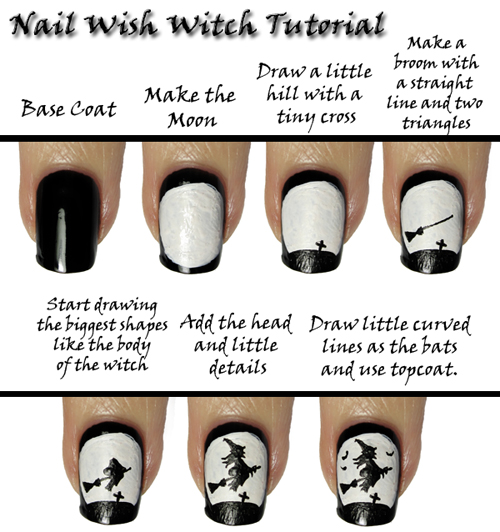 Nail Wish Witch Tutorial

Base Coat

Make the Moon

Draw a little hill with a tiny cross

Make a broom with a straight line and two triangles

Start drawing the biggest shapes like the body of the witch

Add the head and little details

Draw little curved lines as the bats and use topcoat.