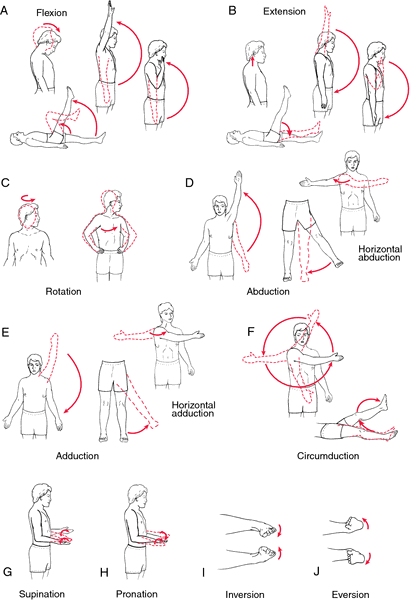 A Flexion

B Extension

C

Rotation

D

Horizontal abduction

Abduction

E

Horizontal adduction

Adduction

F

Circumduction

G Supination

H Pronation

I Inversion

J Eversion