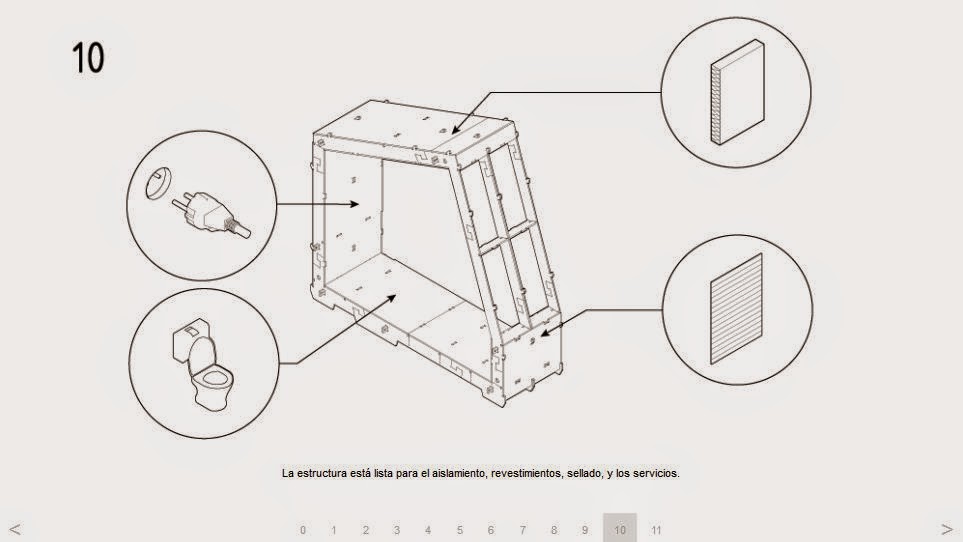 10

La estructura está lista para el aislamiento, revestimientos, sellado, y los servicios.

<

0 1 2 3 4 5 6 7 8 9 10 11

>