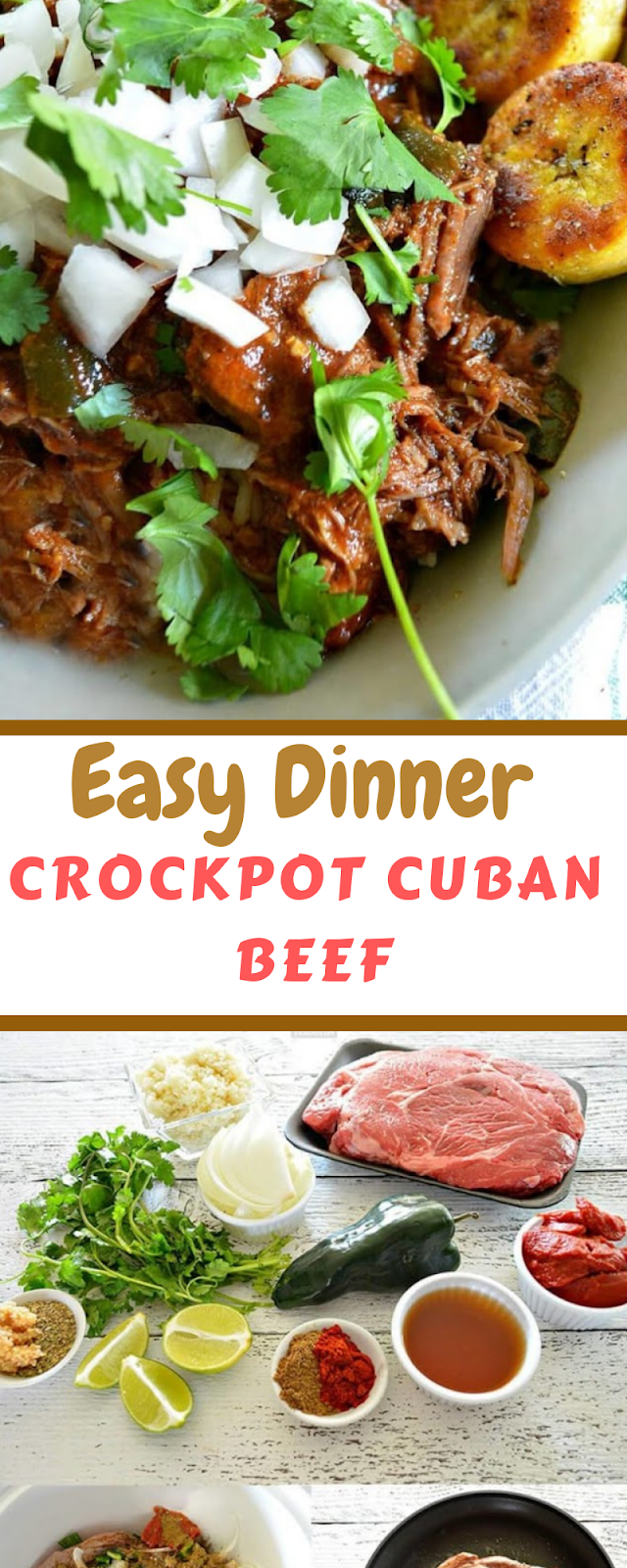 Easy Dinner
CROCKPOT CUBAN BEEF