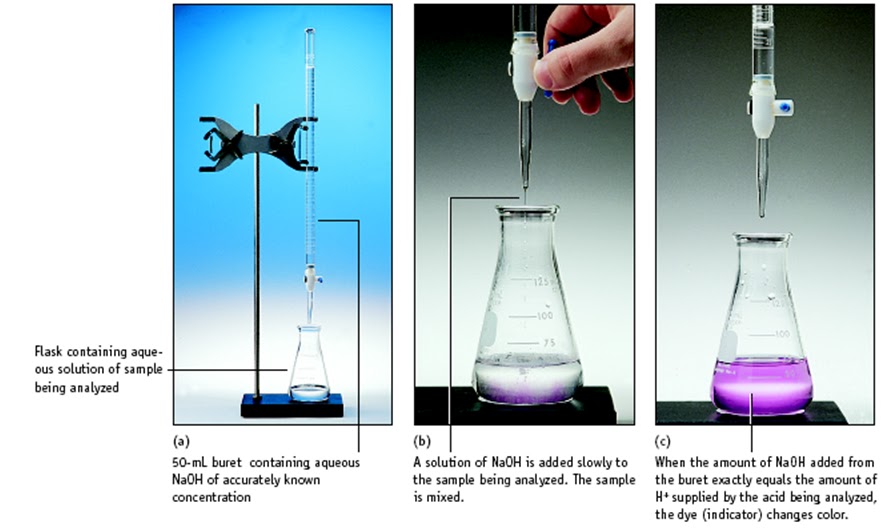 Flask containing aqueous solution of sample being analyzed

(a)

50-mL buret containing aqueous NaOH of accurately known concentration

125

100

75

(b)

A solution of NaOH is added slowly to the sample being analyzed. The sample is mixed.

100

(c)

When the amount of NaOH added from the buret exactly equals the amount of $H^+$ supplied by the acid being analyzed, the dye (indicator) changes color.