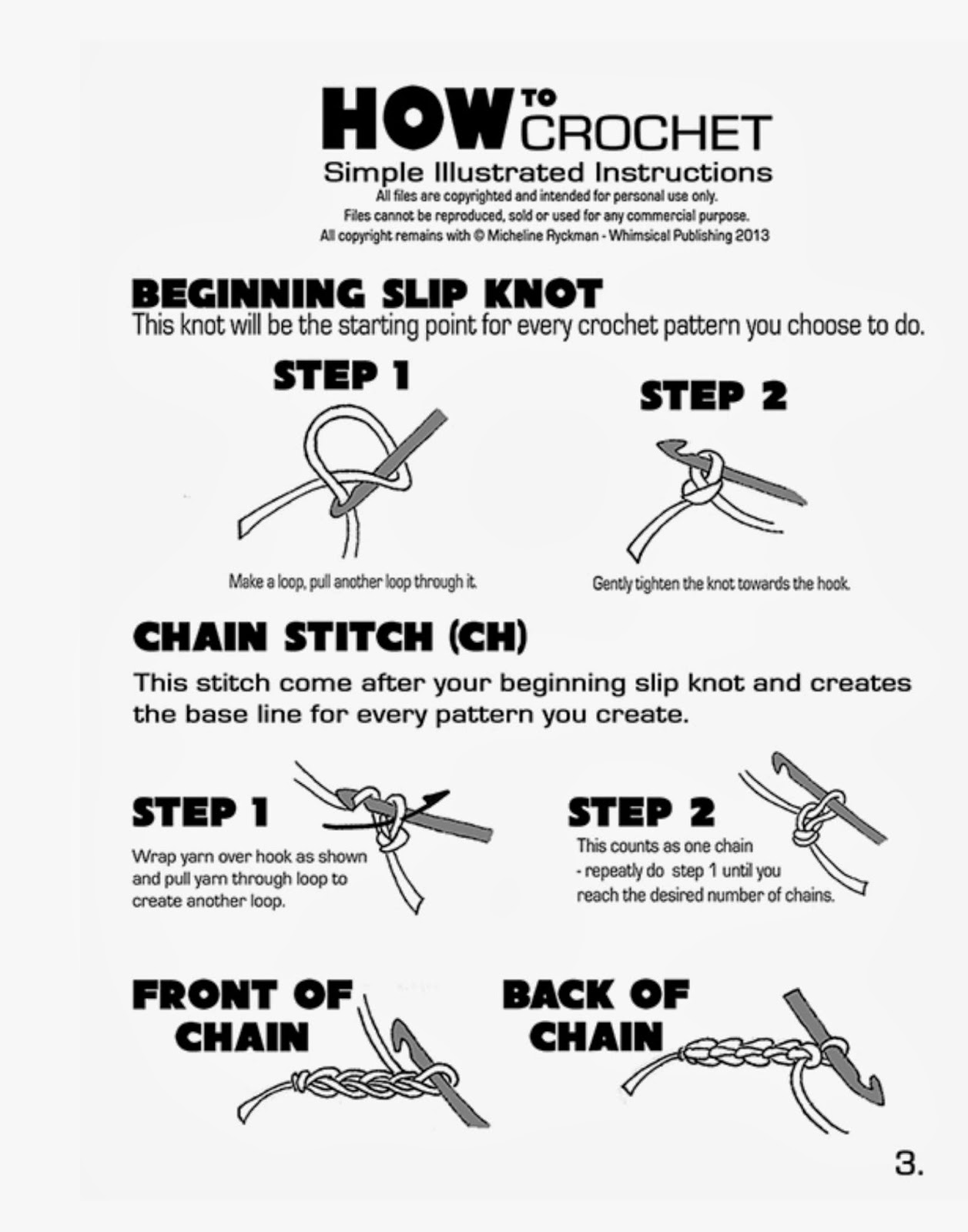 HOW TO CROCHET
Simple Illustrated Instructions
All files are copyrighted and intended for personal use only.
Files cannot be reproduced, sold or used for any commercial purpose.
All copyright remains with © Micheline Ryckman - Whimsical Publishing 2013

BEGINNING SLIP KNOT
This knot will be the starting point for every crochet pattern you choose to do.

STEP 1
Make a loop, pull another loop through it.

STEP 2
Gently tighten the knot towards the hook.

CHAIN STITCH (CH)
This stitch come after your beginning slip knot and creates the base line for every pattern you create.

STEP 1
Wrap yarn over hook as shown and pull yarn through loop to create another loop.

STEP 2
This counts as one chain - repeatly do step 1 until you reach the desired number of chains.

FRONT OF CHAIN

BACK OF CHAIN

3.