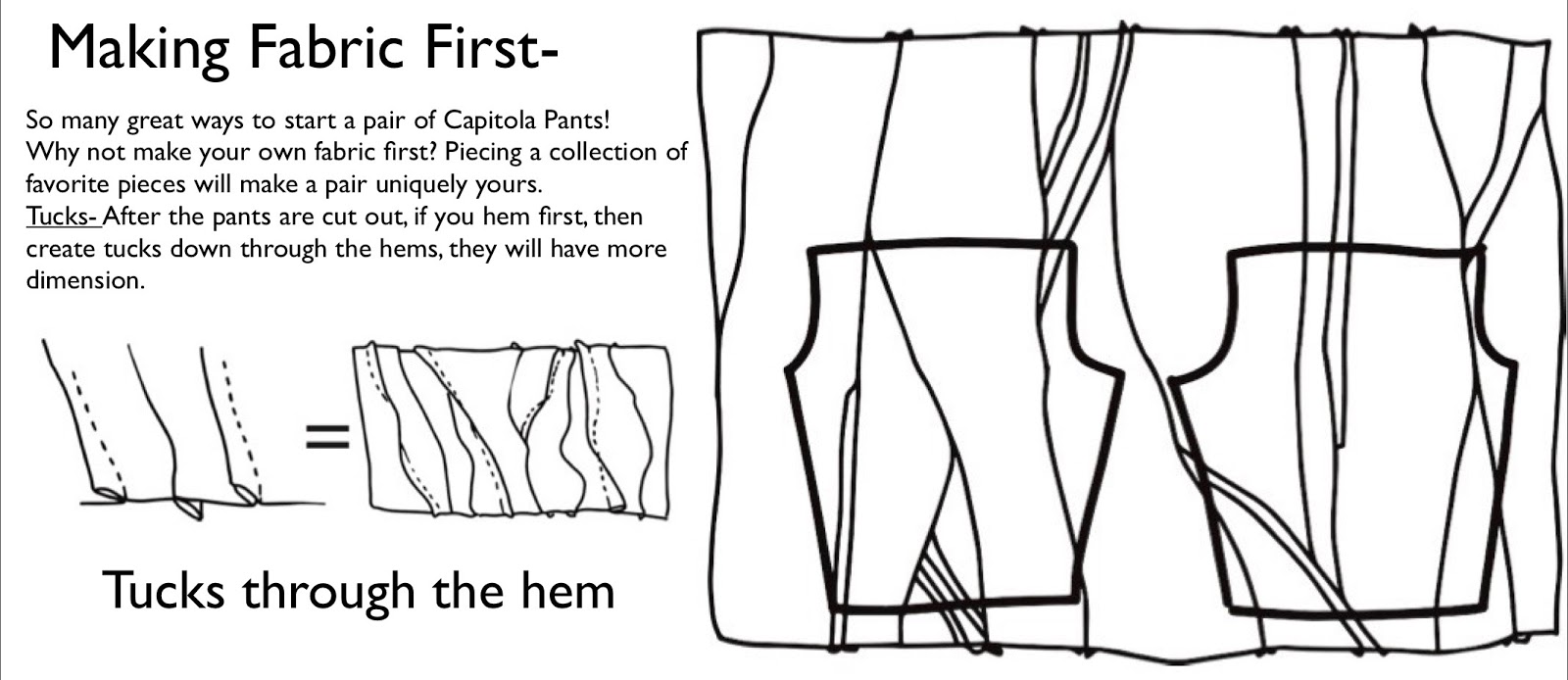 Making Fabric First-

So many great ways to start a pair of Capitola Pants! Why not make your own fabric first? Piecing a collection of favorite pieces will make a pair uniquely yours.
Tucks- After the pants are cut out, if you hem first, then create tucks down through the hems, they will have more dimension.

=

Tucks through the hem