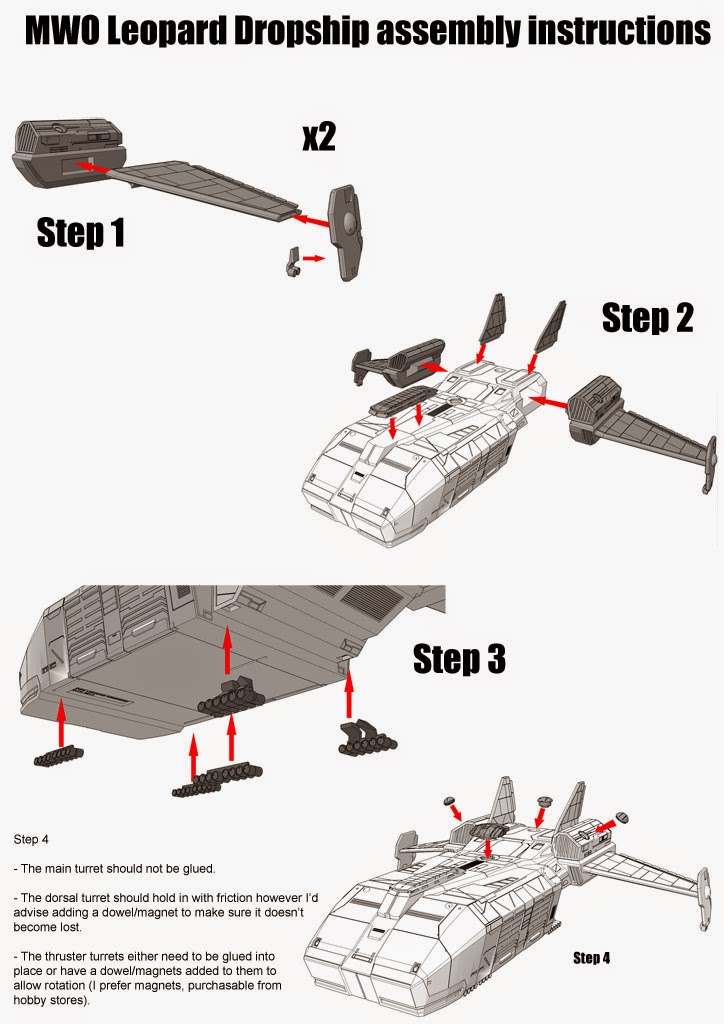 MWO Leopard Dropship assembly instructions

x2

Step 1

Step 2

Step 3

Step 4

- The main turret should not be glued.

- The dorsal turret should hold in with friction however I'd advise adding a dowel/magnet to make sure it doesn't become lost.

- The thruster turrets either need to be glued into place or have a dowel/magnets added to them to allow rotation (I prefer magnets, purchasable from hobby stores).

Step 4