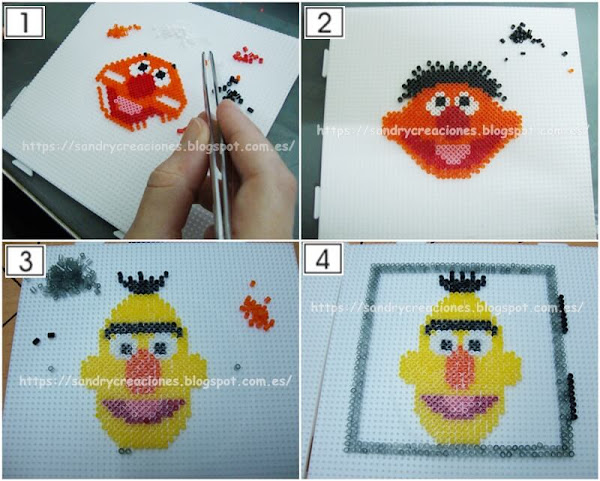 1

https://sandrycreaciones.blogspot.com.es/

2

https://sandrycreaciones.blogspot.com.es/

3

https://sandrycreaciones.blogspot.com.es/

4

https://sandrycreaciones.blogspot.com.es/