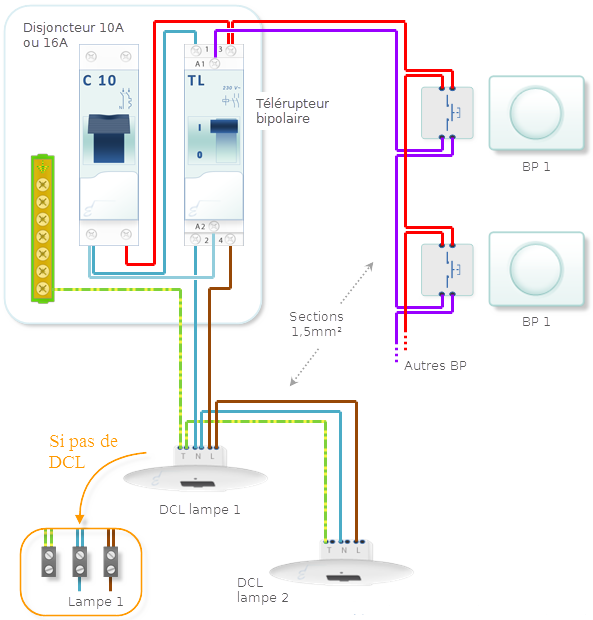 Disjoncteur 10A ou 16A

C 10

1 3
A1
TL
230 V~
I
0
A2
2 4

Télérupteur bipolaire

BP 1

BP 1

Sections 1,5mm²

Autres BP

Si pas de DCL

T N L

DCL lampe 1

T N L

DCL lampe 2

Lampe 1