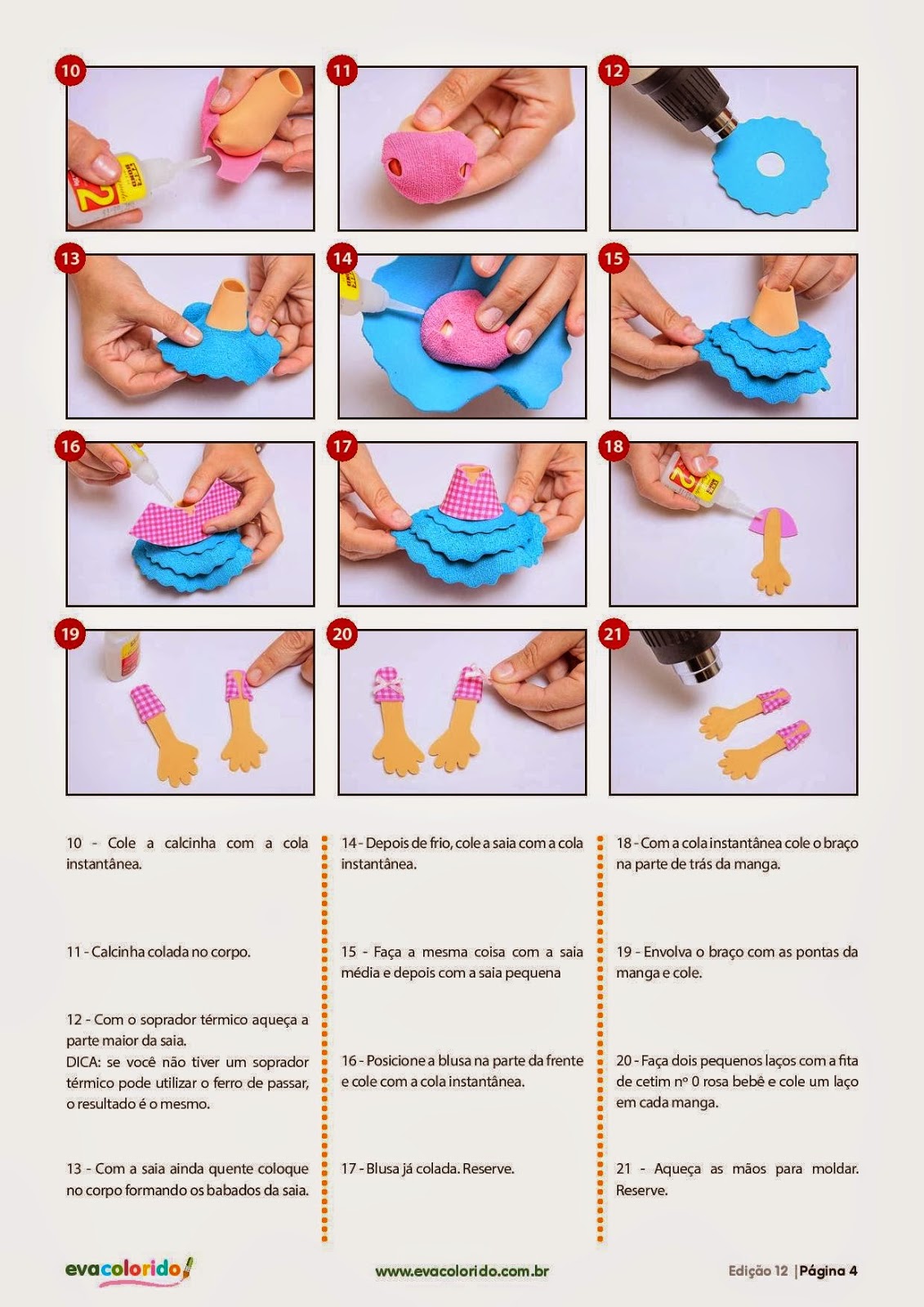 10

11

12

13

14

15

16

17

18

19

20

21

10 - Cole a calcinha com a cola instantânea.

11 - Calcinha colada no corpo.

12 - Com o soprador térmico aqueça a parte maior da saia.
DICA: se você não tiver um soprador térmico pode utilizar o ferro de passar, o resultado é o mesmo.

13 - Com a saia ainda quente coloque no corpo formando os babados da saia.

14 - Depois de frio, cole a saia com a cola instantânea.

15 - Faça a mesma coisa com a saia média e depois com a saia pequena

16 - Posicione a blusa na parte da frente e cole com a cola instantânea.

17 - Blusa já colada. Reserve.

18 - Com a cola instantânea cole o braço na parte de trás da manga.

19 - Envolva o braço com as pontas da manga e cole.

20 - Faça dois pequenos laços com a fita de cetim nº 0 rosa bebê e cole um laço em cada manga.

21 - Aqueça as mãos para moldar. Reserve.

evacolorido

www.evacolorido.com.br

Edição 12 | Página 4