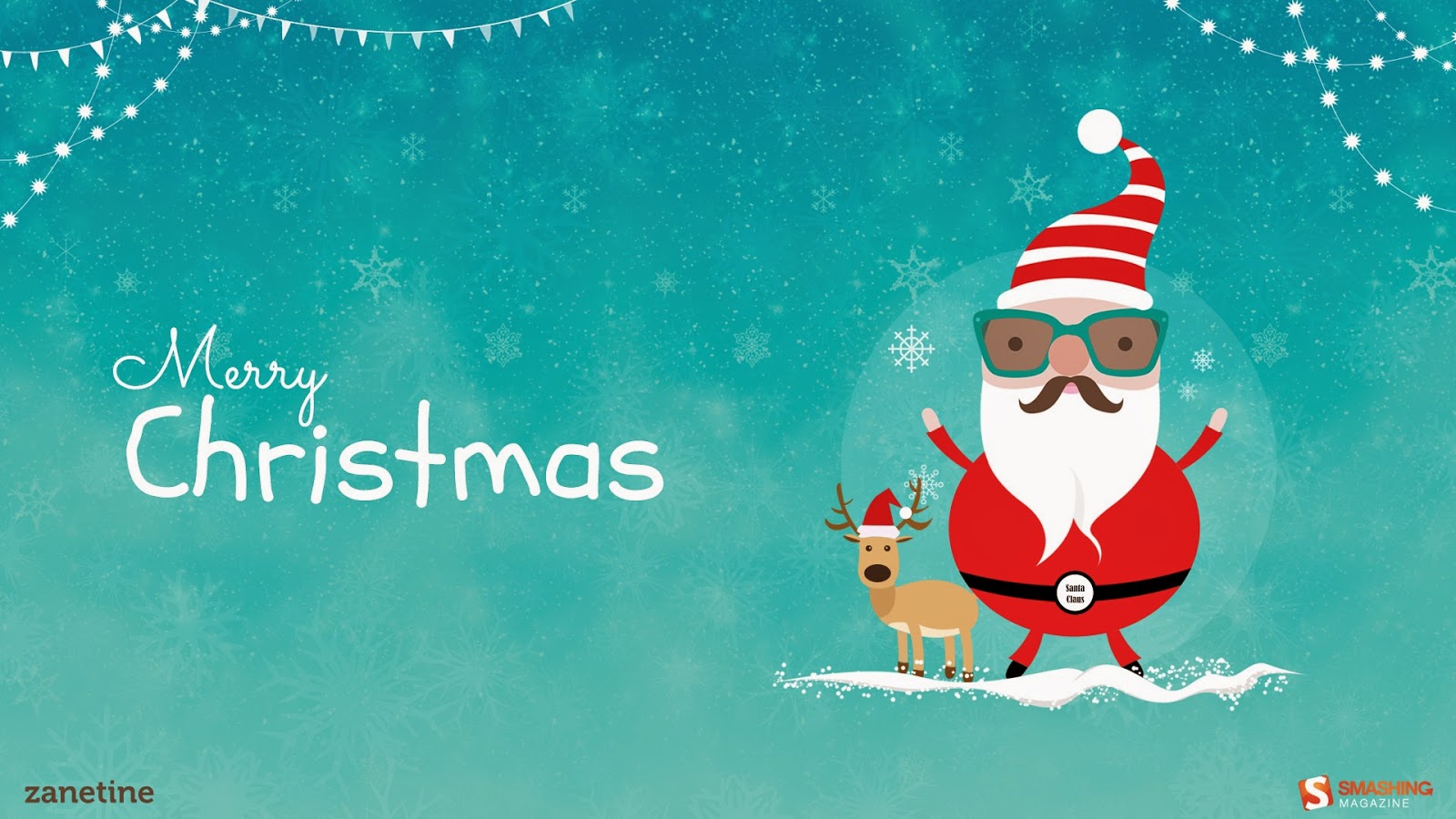 Merry Christmas

Santa Claus

zanetine

SMASHING MAGAZINE