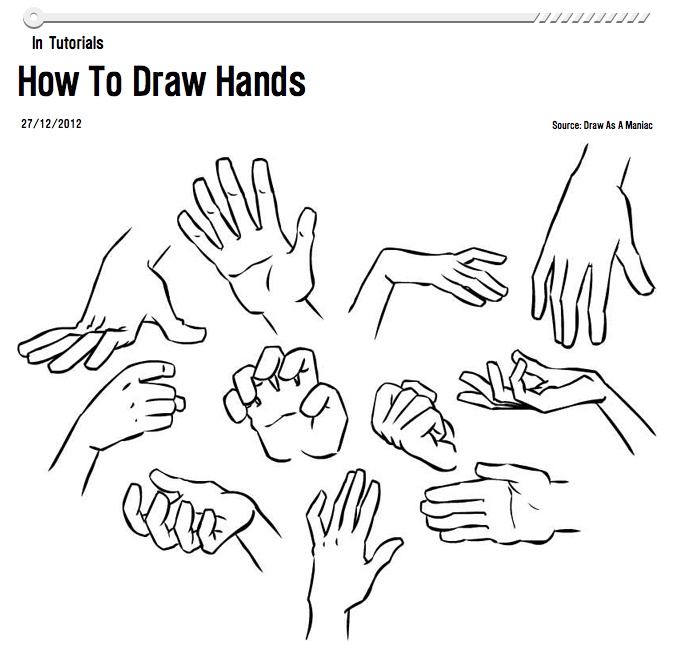 In Tutorials

How To Draw Hands

27/12/2012

Source: Draw As A Maniac