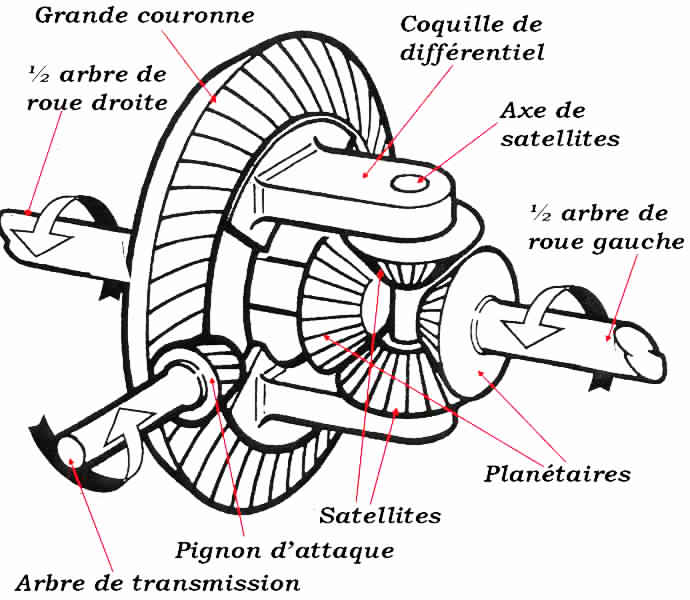 Grande couronne

Coquille de différentiel

½ arbre de roue droite

Axe de satellites

½ arbre de roue gauche

Planétaires

Satellites

Pignon d'attaque

Arbre de transmission