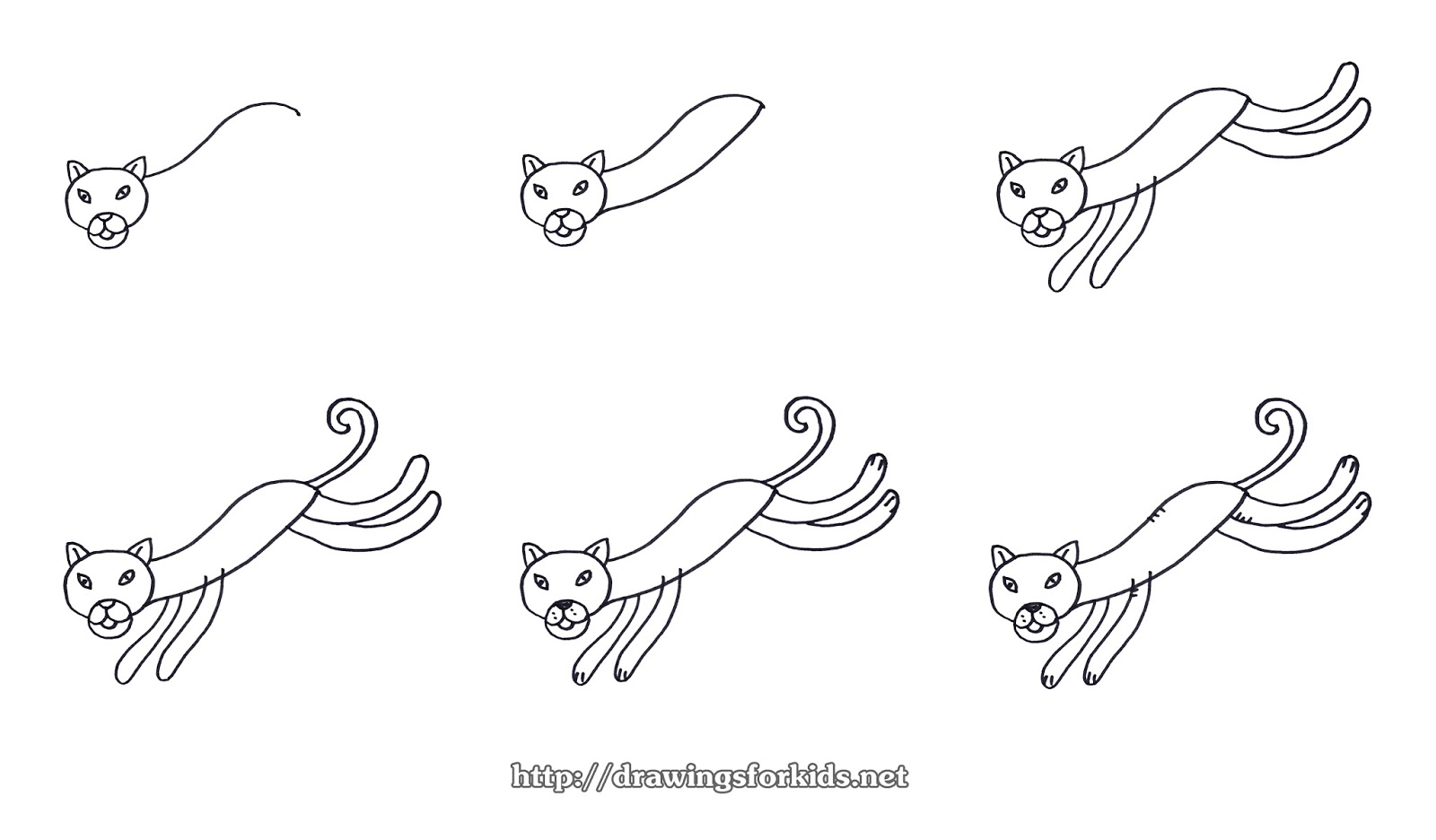 http://drawingsforkids.net