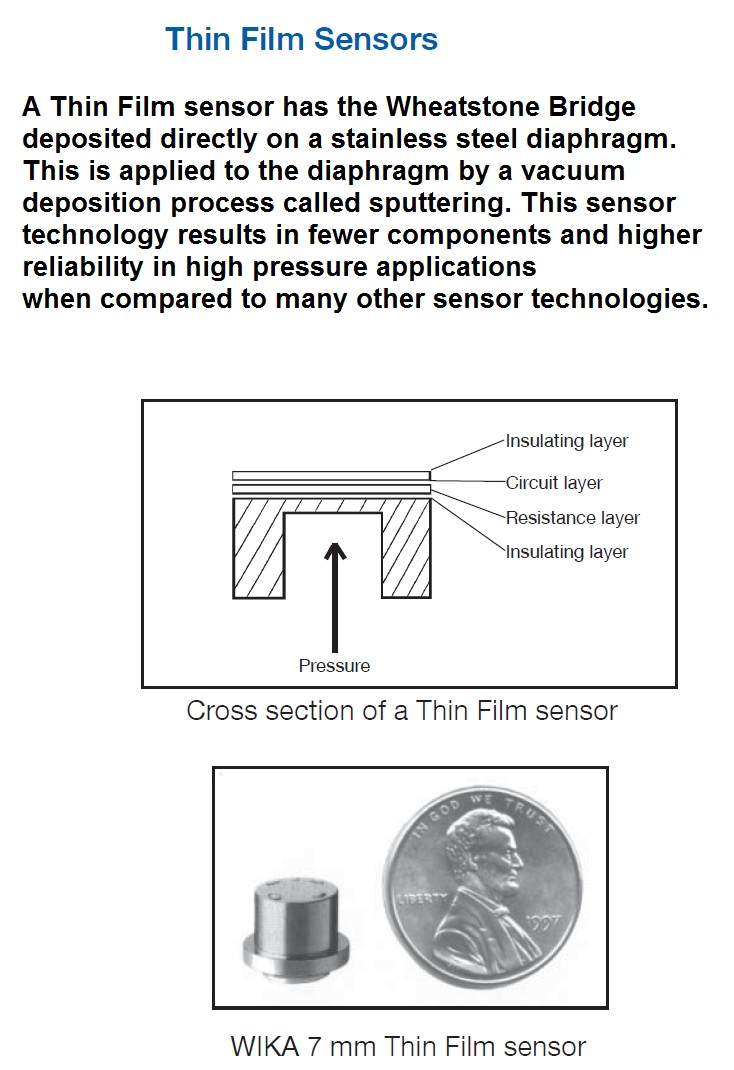 Thin Film Sensors

A Thin Film sensor has the Wheatstone Bridge deposited directly on a stainless steel diaphragm. This is applied to the diaphragm by a vacuum deposition process called sputtering. This sensor technology results in fewer components and higher reliability in high pressure applications when compared to many other sensor technologies.

Insulating layer
Circuit layer
Resistance layer
Insulating layer
Pressure

Cross section of a Thin Film sensor

IN GOD WE TRUST
LIBERTY
1997

WIKA 7 mm Thin Film sensor