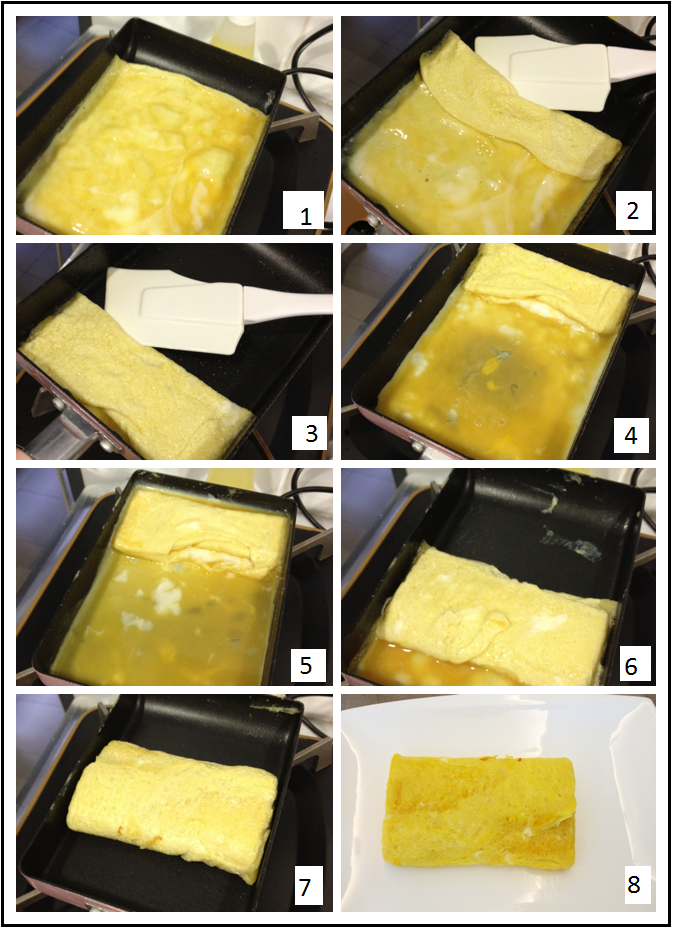 1

2

3

4

5

6

7

8