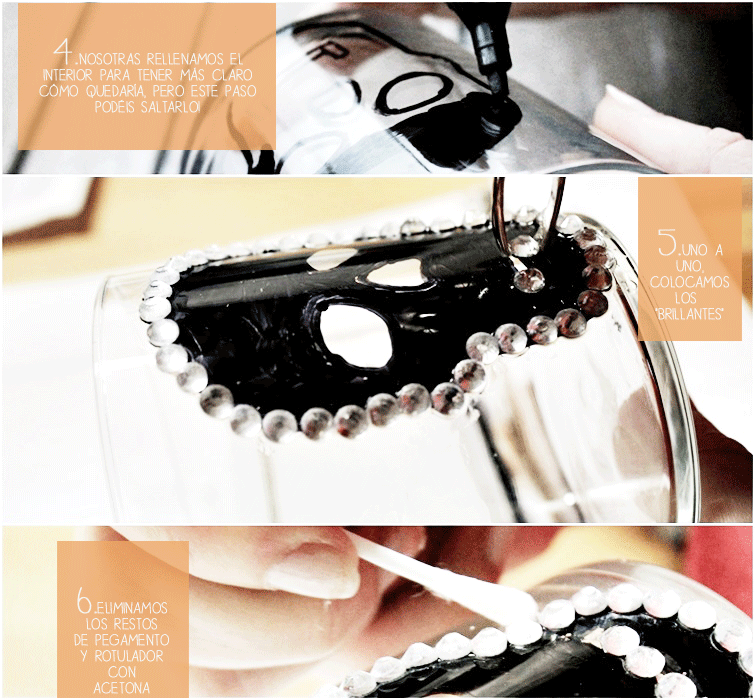 4.NOSOTRAS RELLENAMOS EL INTERIOR PARA TENER MÁS CLARO CÓMO QUEDARÍA, PERO ESTE PASO PODÉIS SALTARLO!

5.UNO A UNO, COLOCAMOS LOS "BRILLANTES"

6.ELIMINAMOS LOS RESTOS DE PEGAMENTO Y ROTULADOR CON ACETONA