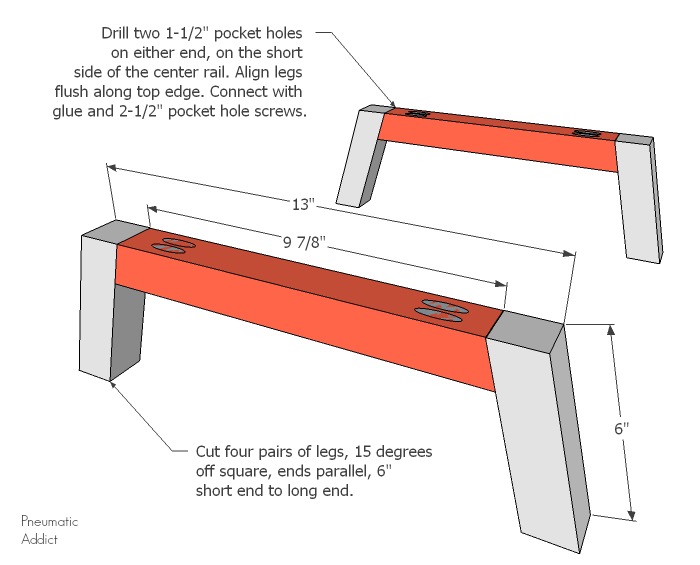 Drill two 1-1/2" pocket holes on either end, on the short side of the center rail. Align legs flush along top edge. Connect with glue and 2-1/2" pocket hole screws.

13"

9 7/8"

6"

Cut four pairs of legs, 15 degrees off square, ends parallel, 6" short end to long end.

Pneumatic Addict