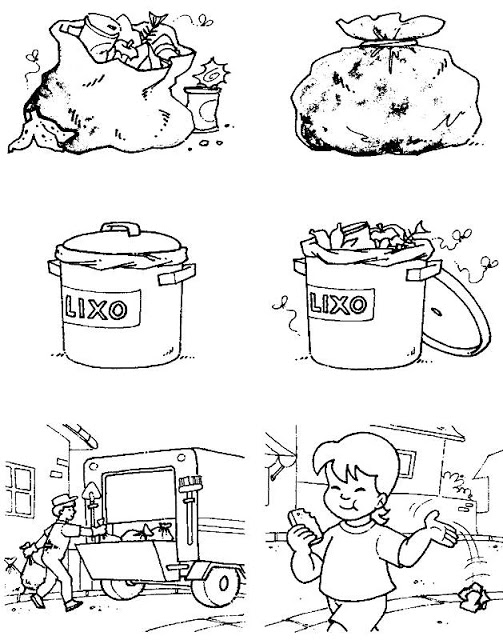 LIXO

LIXO