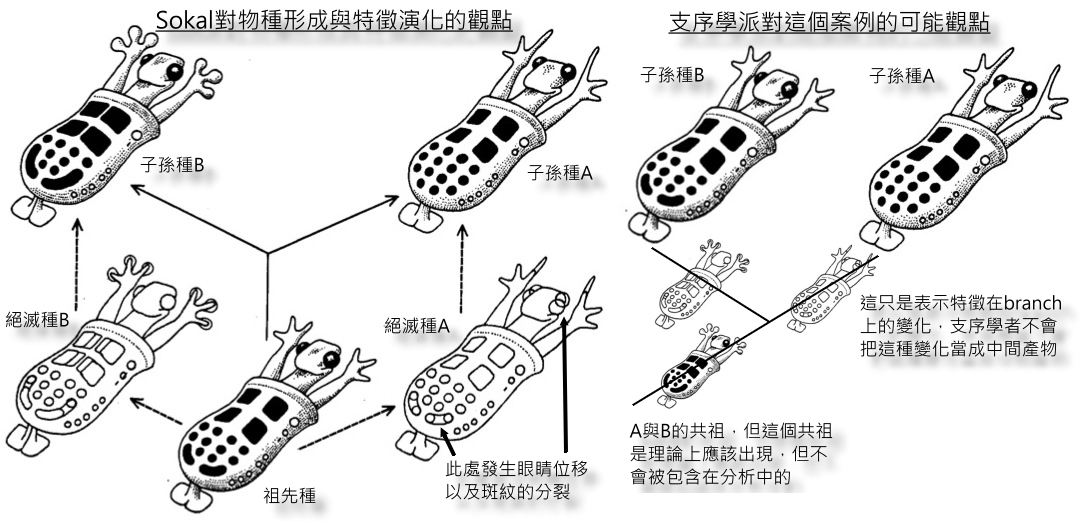 Sokal對物種形成與特徵演化的觀點

子孫種B

子孫種A

絕滅種B

絕滅種A

祖先種

此處發生眼睛位移以及斑紋的分裂

支序學派對這個案例的可能觀點

子孫種B

子孫種A

這只是表示特徵在branch上的變化，支序學者不會把這種變化當成中間產物

A與B的共祖，但這個共祖是理論上應該出現，但不會被包含在分析中的